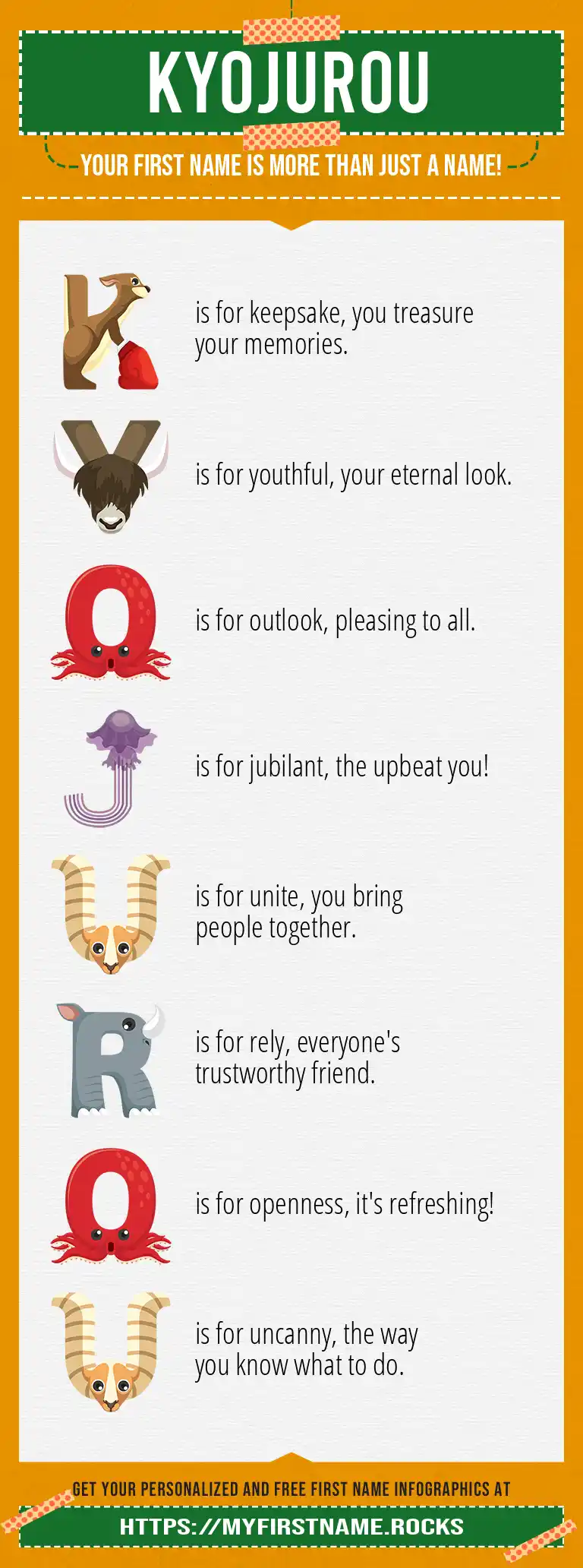 KYOJUROU

YOUR FIRST NAME IS MORE THAN JUST A NAME!

K is for keepsake, you treasure your memories.

Y is for youthful, your eternal look.

O is for outlook, pleasing to all.

J is for jubilant, the upbeat you!

U is for unite, you bring people together.

R is for rely, everyone's trustworthy friend.

O is for openness, it's refreshing!

U is for uncanny, the way you know what to do.

GET YOUR PERSONALIZED AND FREE FIRST NAME INFOGRAPHICS AT

HTTPS://MYFIRSTNAME.ROCKS