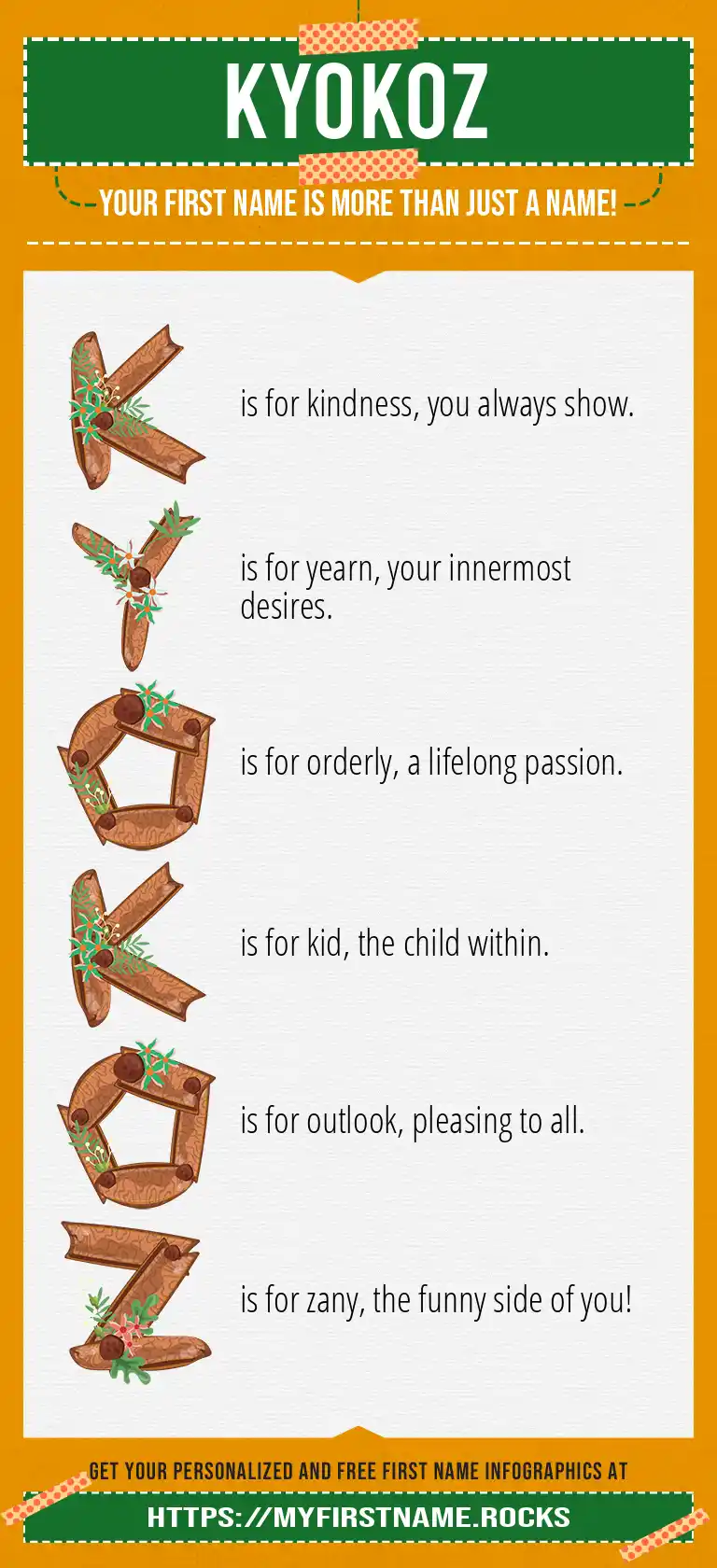 KYOKOZ

YOUR FIRST NAME IS MORE THAN JUST A NAME!

K is for kindness, you always show.

Y is for yearn, your innermost desires.

O is for orderly, a lifelong passion.

K is for kid, the child within.

O is for outlook, pleasing to all.

Z is for zany, the funny side of you!

GET YOUR PERSONALIZED AND FREE FIRST NAME INFOGRAPHICS AT

HTTPS://MYFIRSTNAME.ROCKS