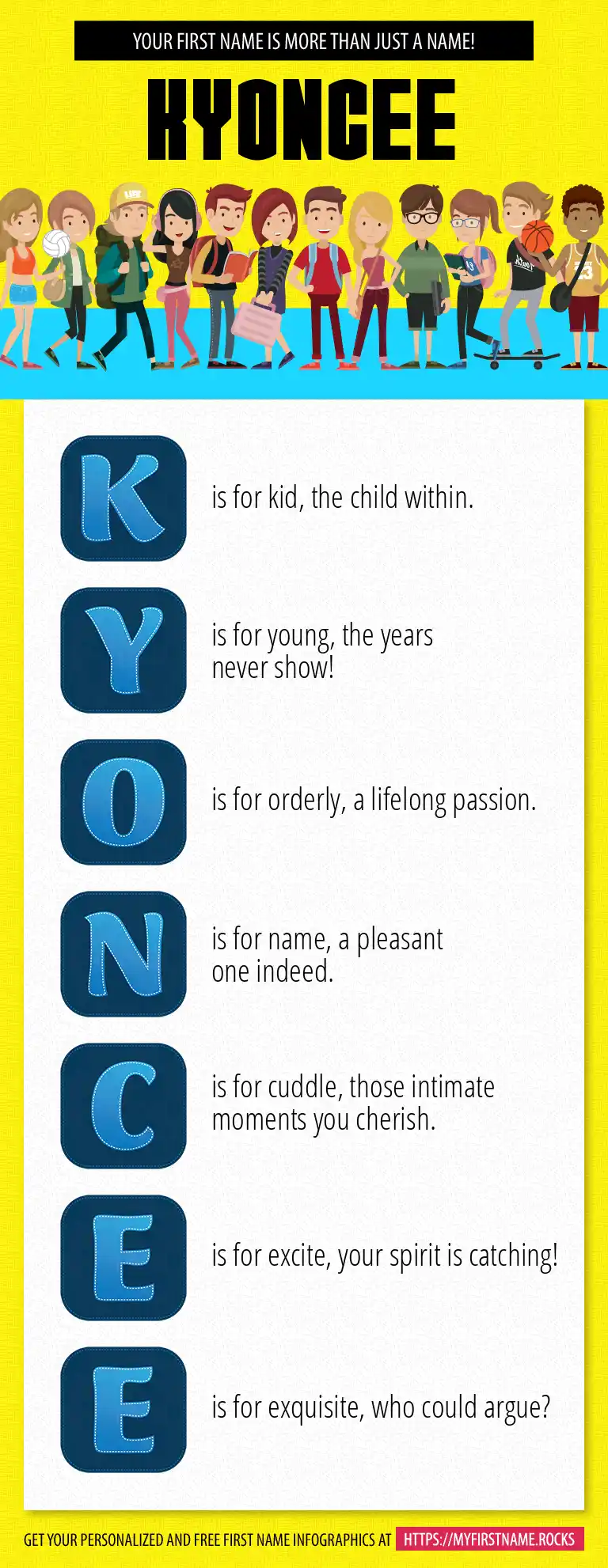 YOUR FIRST NAME IS MORE THAN JUST A NAME!

KYONCEE

K is for kid, the child within.

Y is for young, the years never show!

O is for orderly, a lifelong passion.

N is for name, a pleasant one indeed.

C is for cuddle, those intimate moments you cherish.

E is for excite, your spirit is catching!

E is for exquisite, who could argue?

GET YOUR PERSONALIZED AND FREE FIRST NAME INFOGRAPHICS AT HTTPS://MYFIRSTNAME.ROCKS