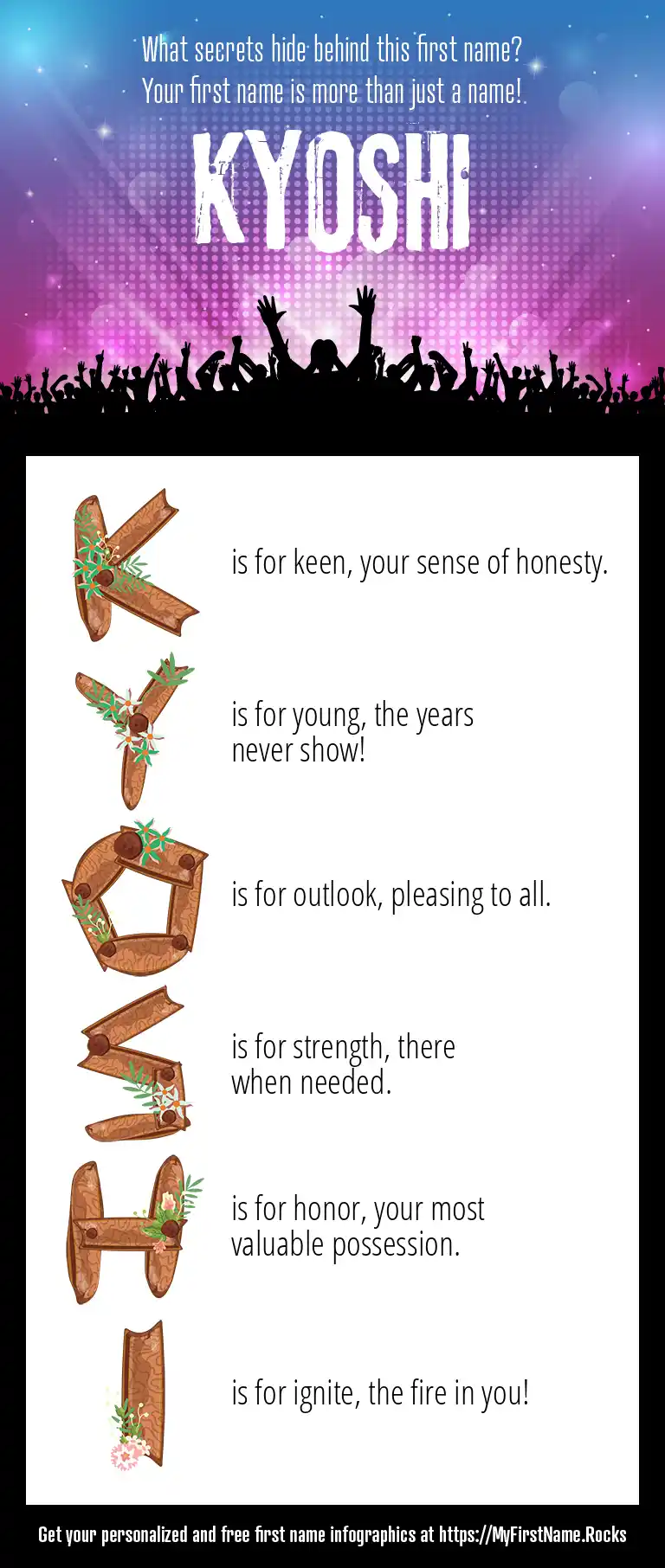 What secrets hide behind this first name?
Your first name is more than just a name!

KYOSHI

K is for keen, your sense of honesty.

Y is for young, the years never show!

O is for outlook, pleasing to all.

S is for strength, there when needed.

H is for honor, your most valuable possession.

I is for ignite, the fire in you!

Get your personalized and free first name infographics at https://MyFirstName.Rocks