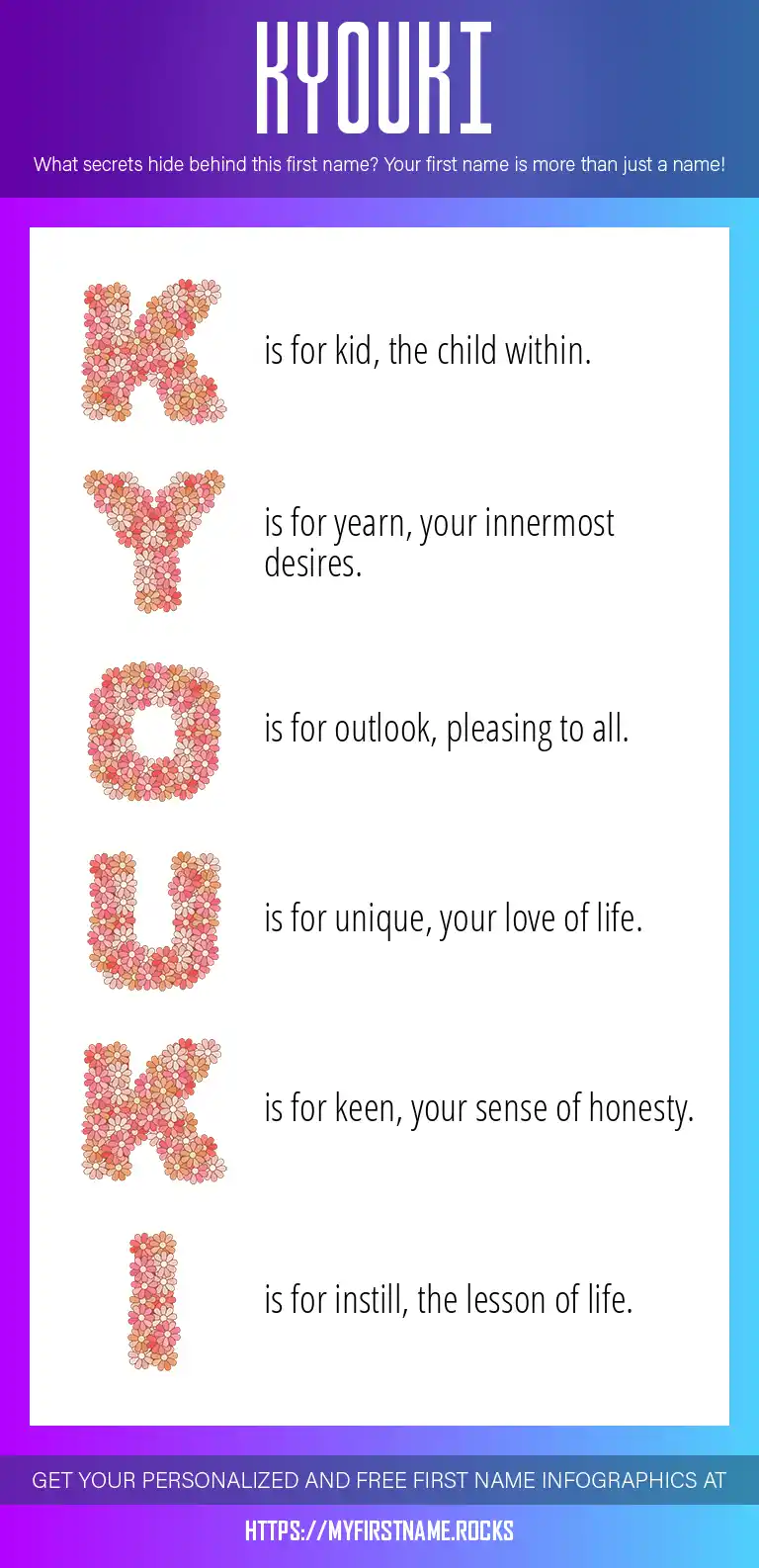 KYOUKI

What secrets hide behind this first name? Your first name is more than just a name!

K is for kid, the child within.

Y is for yearn, your innermost desires.

O is for outlook, pleasing to all.

U is for unique, your love of life.

K is for keen, your sense of honesty.

I is for instill, the lesson of life.

GET YOUR PERSONALIZED AND FREE FIRST NAME INFOGRAPHICS AT

HTTPS://MYFIRSTNAME.ROCKS