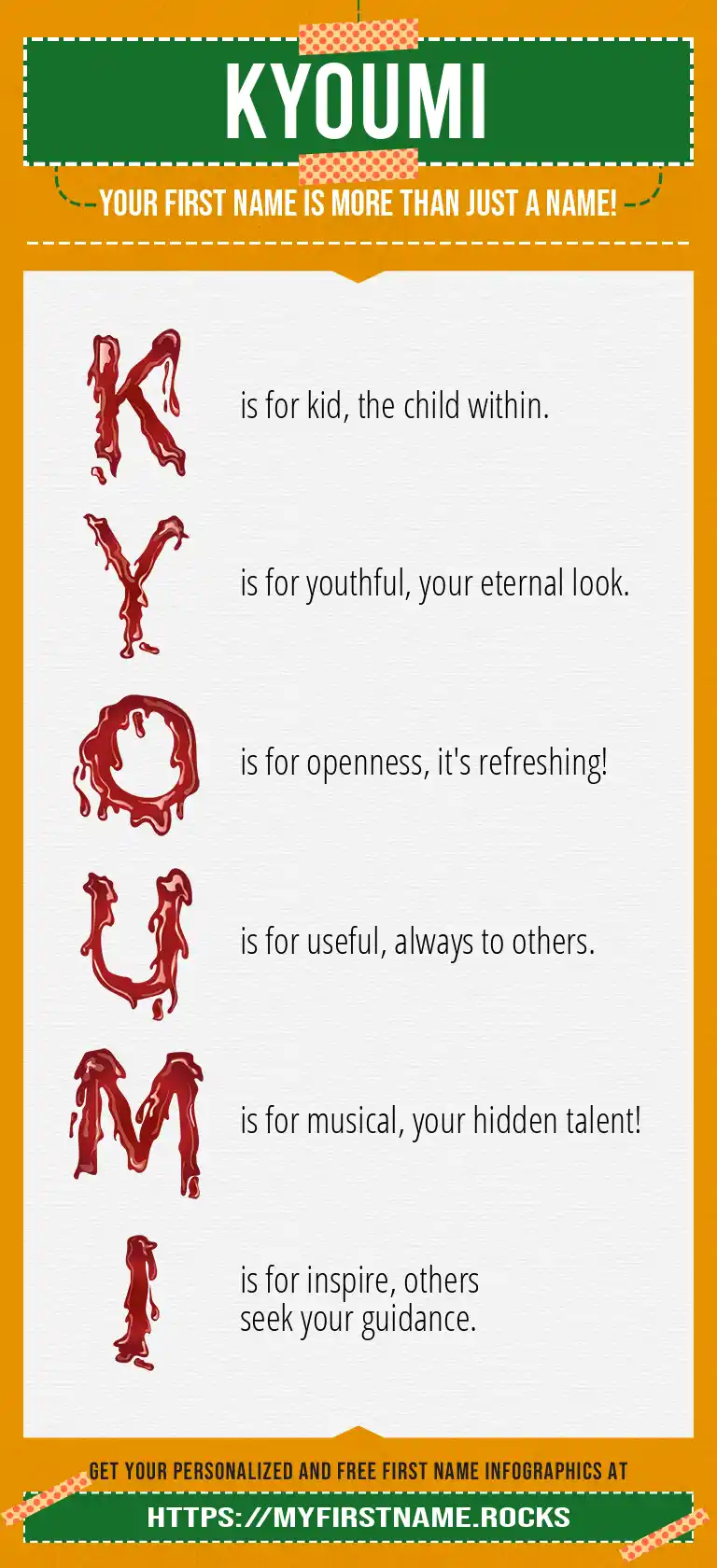 KYOUMI

YOUR FIRST NAME IS MORE THAN JUST A NAME!

K is for kid, the child within.

Y is for youthful, your eternal look.

O is for openness, it's refreshing!

U is for useful, always to others.

M is for musical, your hidden talent!

I is for inspire, others seek your guidance.

GET YOUR PERSONALIZED AND FREE FIRST NAME INFOGRAPHICS AT

HTTPS://MYFIRSTNAME.ROCKS