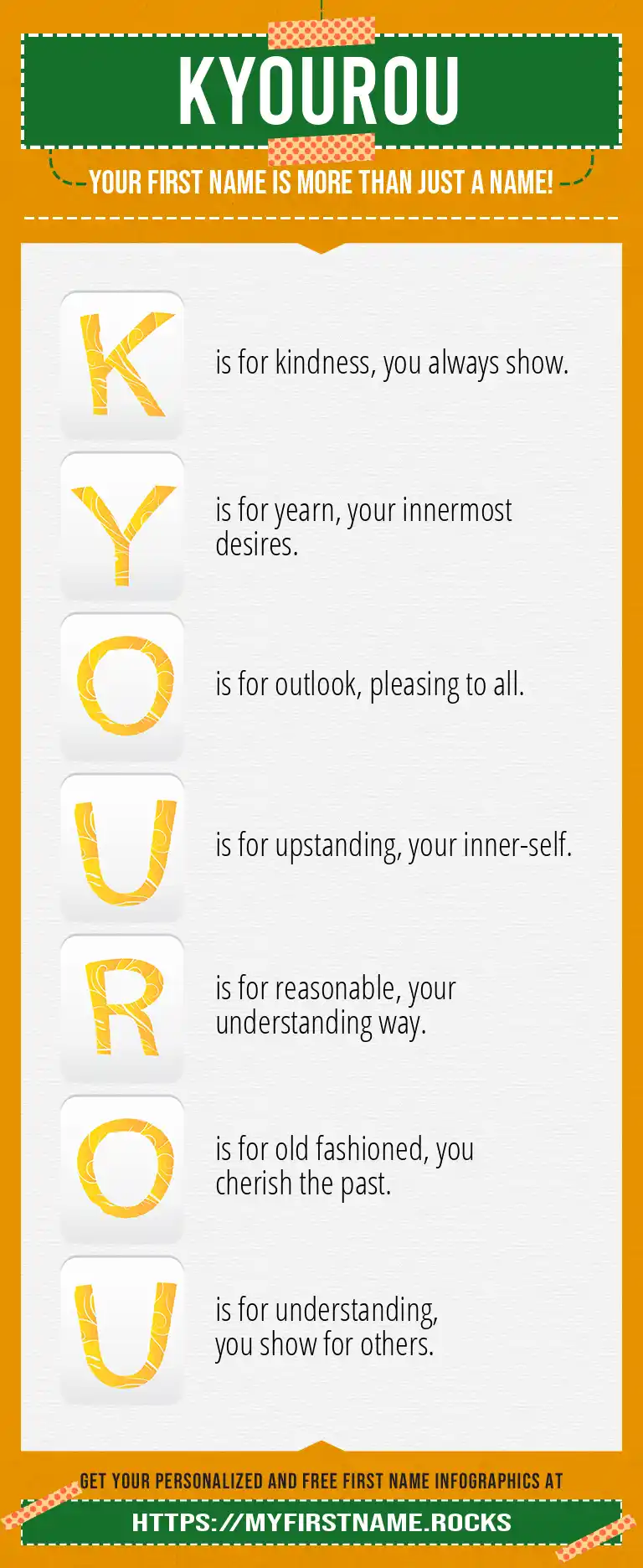 KYOUROU

YOUR FIRST NAME IS MORE THAN JUST A NAME!

K is for kindness, you always show.

Y is for yearn, your innermost desires.

O is for outlook, pleasing to all.

U is for upstanding, your inner-self.

R is for reasonable, your understanding way.

O is for old fashioned, you cherish the past.

U is for understanding, you show for others.

GET YOUR PERSONALIZED AND FREE FIRST NAME INFOGRAPHICS AT

HTTPS://MYFIRSTNAME.ROCKS