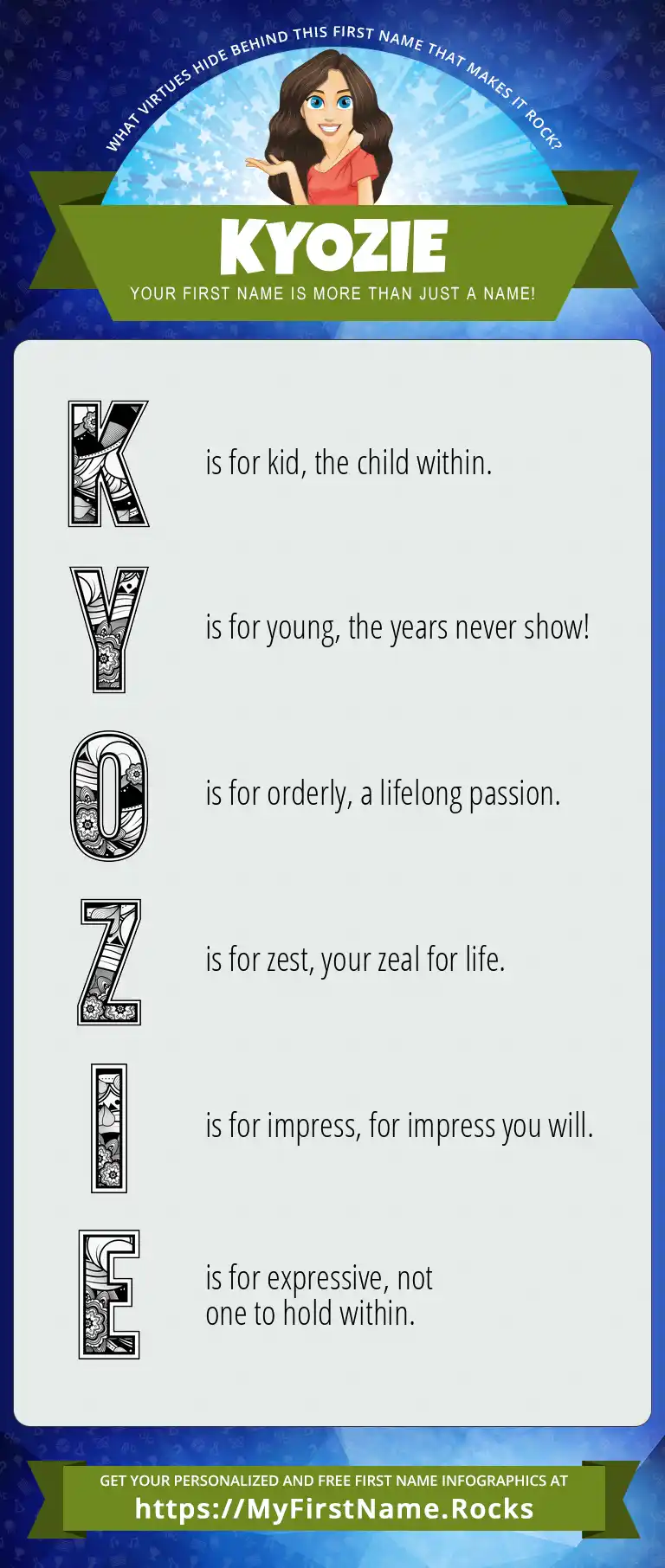 WHAT VIRTUES HIDE BEHIND THIS FIRST NAME THAT MAKES IT ROCK?

KYOZIE

YOUR FIRST NAME IS MORE THAN JUST A NAME!

K is for kid, the child within.

Y is for young, the years never show!

O is for orderly, a lifelong passion.

Z is for zest, your zeal for life.

I is for impress, for impress you will.

E is for expressive, not one to hold within.

GET YOUR PERSONALIZED AND FREE FIRST NAME INFOGRAPHICS AT

https://MyFirstName.Rocks