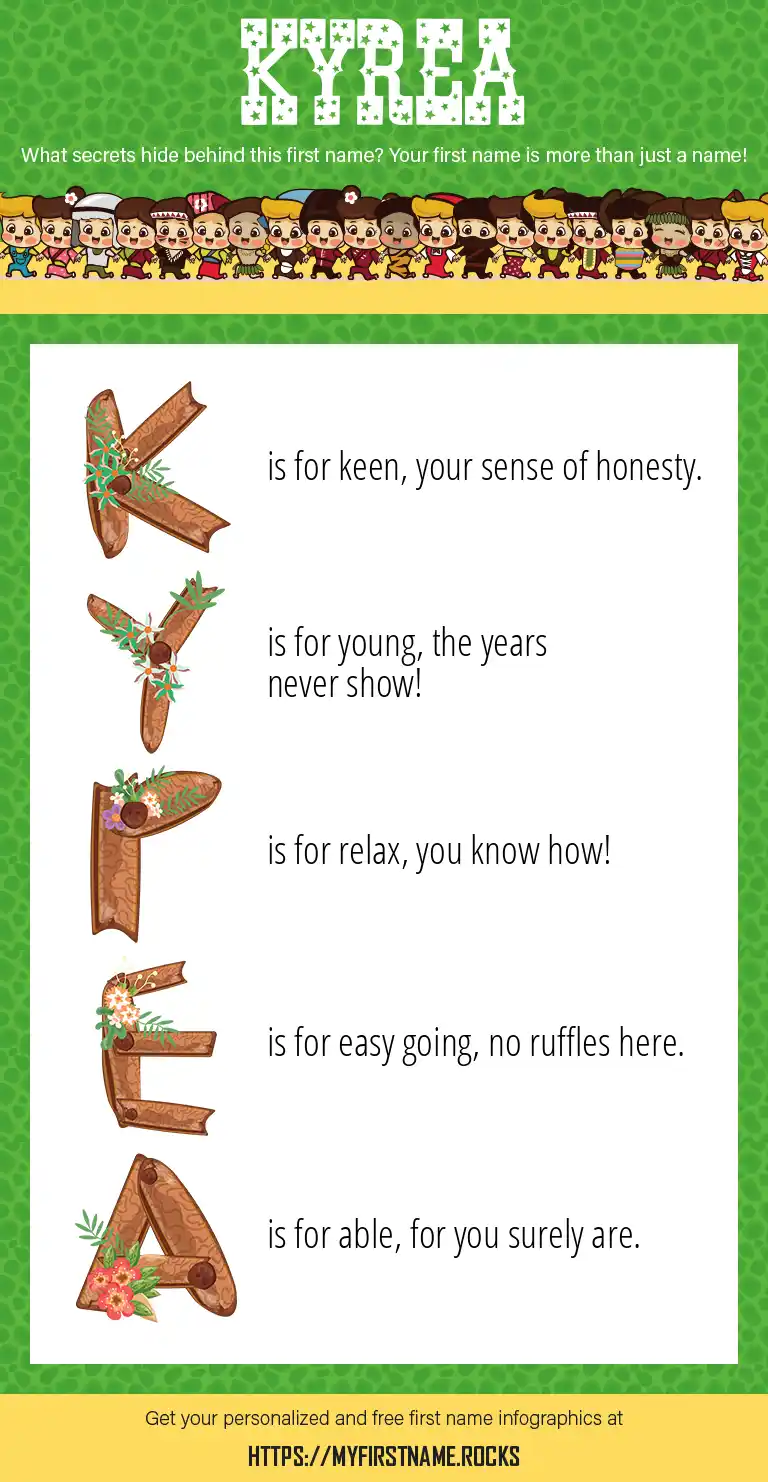 KYREA

What secrets hide behind this first name? Your first name is more than just a name!

K is for keen, your sense of honesty.

Y is for young, the years never show!

R is for relax, you know how!

E is for easy going, no ruffles here.

A is for able, for you surely are.

Get your personalized and free first name infographics at

HTTPS://MYFIRSTNAME.ROCKS