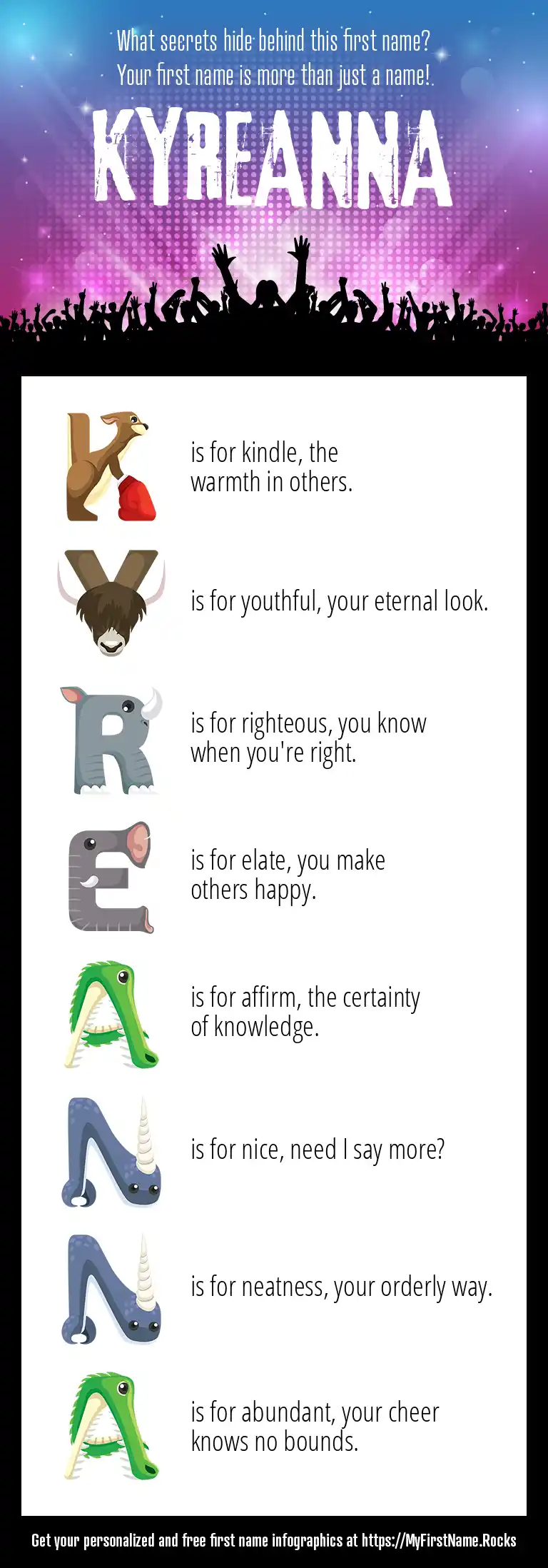 What secrets hide behind this first name?
Your first name is more than just a name!

KYREANNA

K is for kindle, the warmth in others.

Y is for youthful, your eternal look.

R is for righteous, you know when you're right.

E is for elate, you make others happy.

A is for affirm, the certainty of knowledge.

N is for nice, need I say more?

N is for neatness, your orderly way.

A is for abundant, your cheer knows no bounds.

Get your personalized and free first name infographics at https://MyFirstName.Rocks