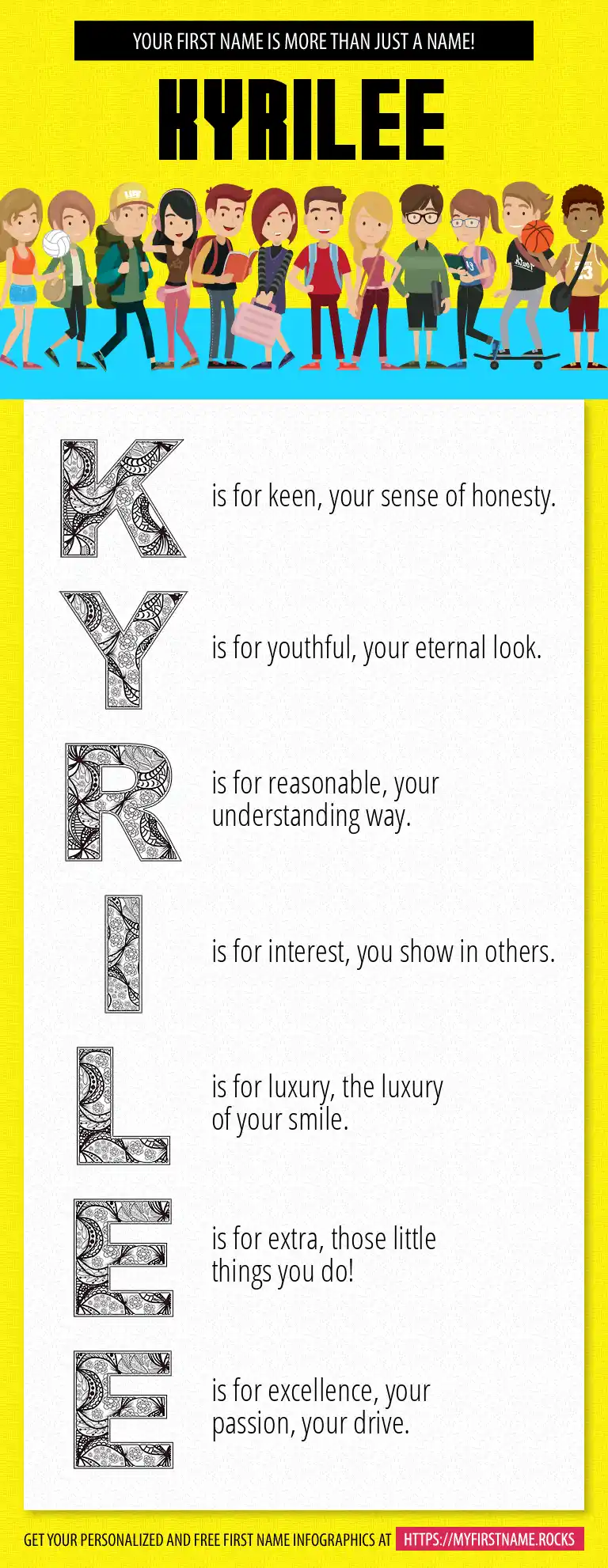 YOUR FIRST NAME IS MORE THAN JUST A NAME!

KYRILEE

K is for keen, your sense of honesty.

Y is for youthful, your eternal look.

R is for reasonable, your understanding way.

I is for interest, you show in others.

L is for luxury, the luxury of your smile.

E is for extra, those little things you do!

E is for excellence, your passion, your drive.

GET YOUR PERSONALIZED AND FREE FIRST NAME INFOGRAPHICS AT HTTPS://MYFIRSTNAME.ROCKS