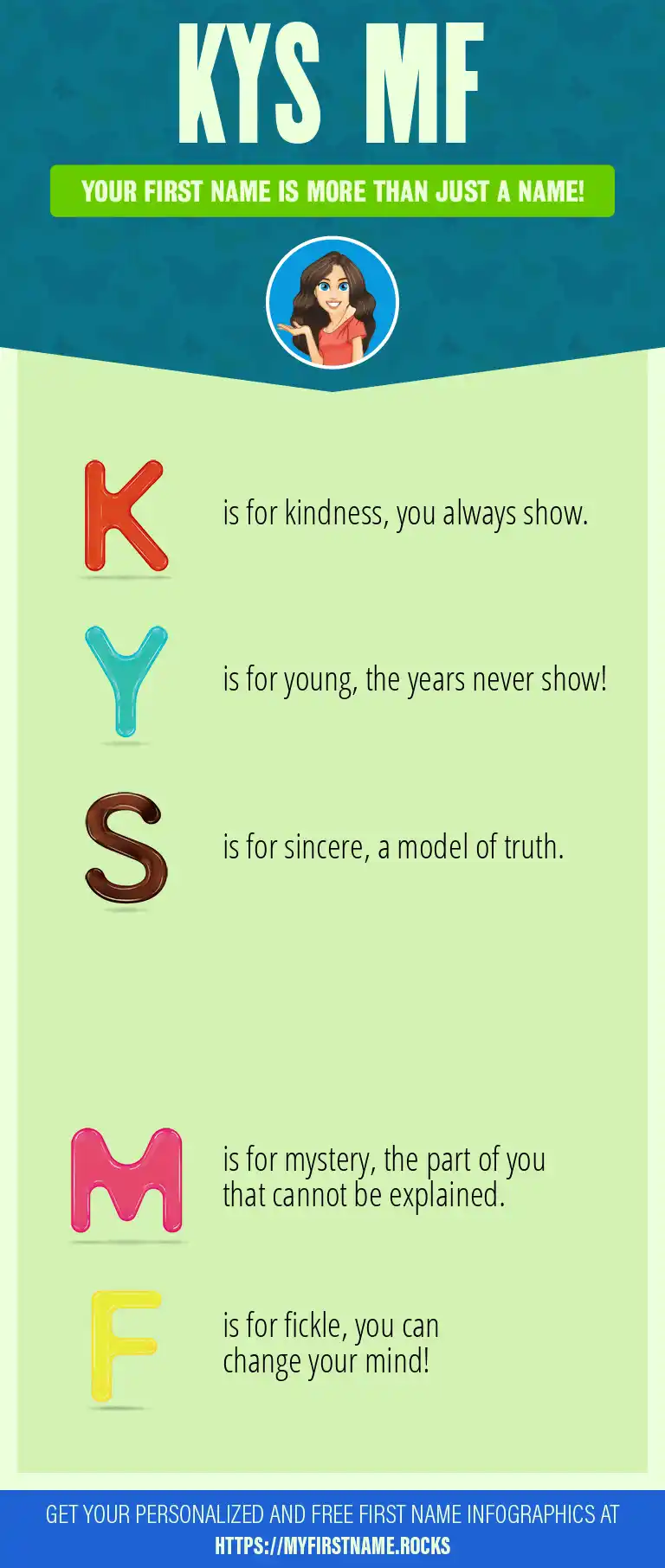 KYS MF

YOUR FIRST NAME IS MORE THAN JUST A NAME!

K is for kindness, you always show.

Y is for young, the years never show!

S is for sincere, a model of truth.

M is for mystery, the part of you that cannot be explained.

F is for fickle, you can change your mind!

GET YOUR PERSONALIZED AND FREE FIRST NAME INFOGRAPHICS AT HTTPS://MYFIRSTNAME.ROCKS