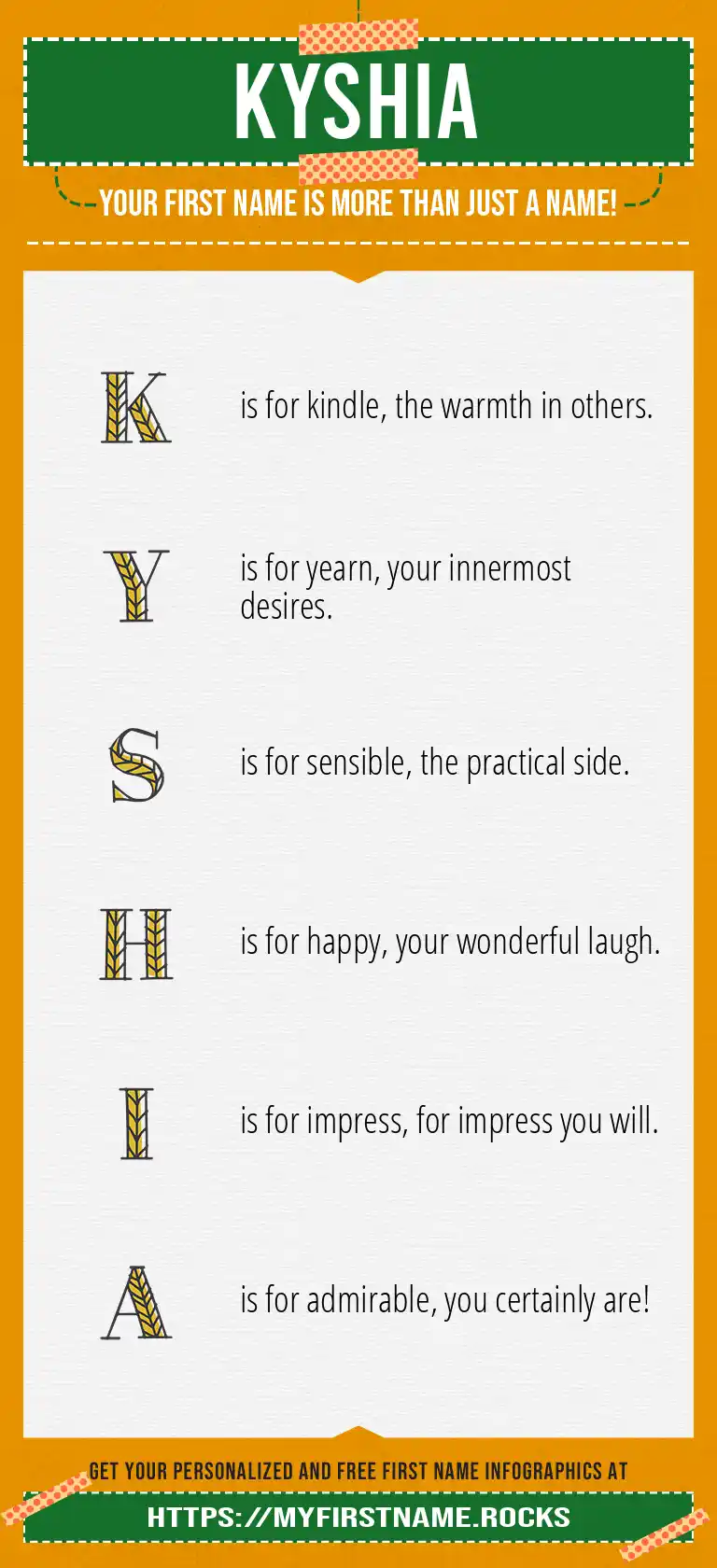 KYSHIA

YOUR FIRST NAME IS MORE THAN JUST A NAME!

K is for kindle, the warmth in others.

Y is for yearn, your innermost desires.

S is for sensible, the practical side.

H is for happy, your wonderful laugh.

I is for impress, for impress you will.

A is for admirable, you certainly are!

GET YOUR PERSONALIZED AND FREE FIRST NAME INFOGRAPHICS AT

HTTPS://MYFIRSTNAME.ROCKS