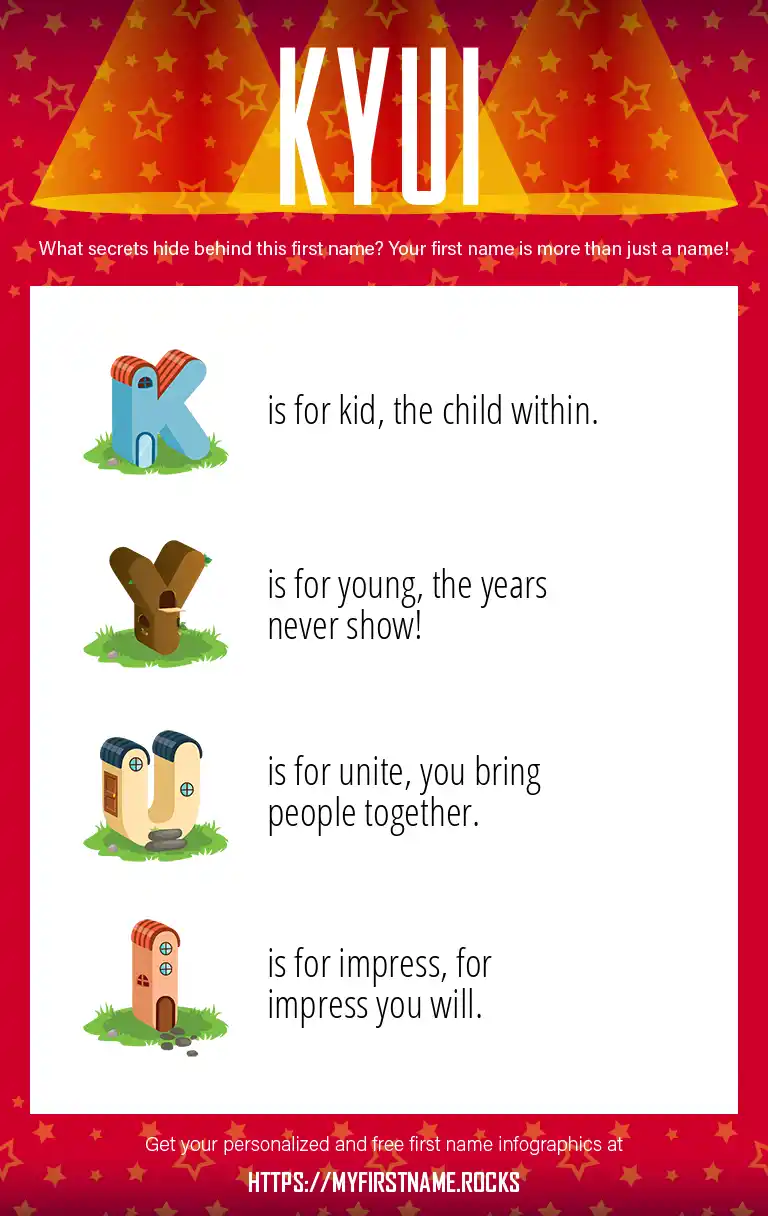 KYUI

What secrets hide behind this first name? Your first name is more than just a name!

K is for kid, the child within.

Y is for young, the years never show!

U is for unite, you bring people together.

I is for impress, for impress you will.

Get your personalized and free first name infographics at

HTTPS://MYFIRSTNAME.ROCKS