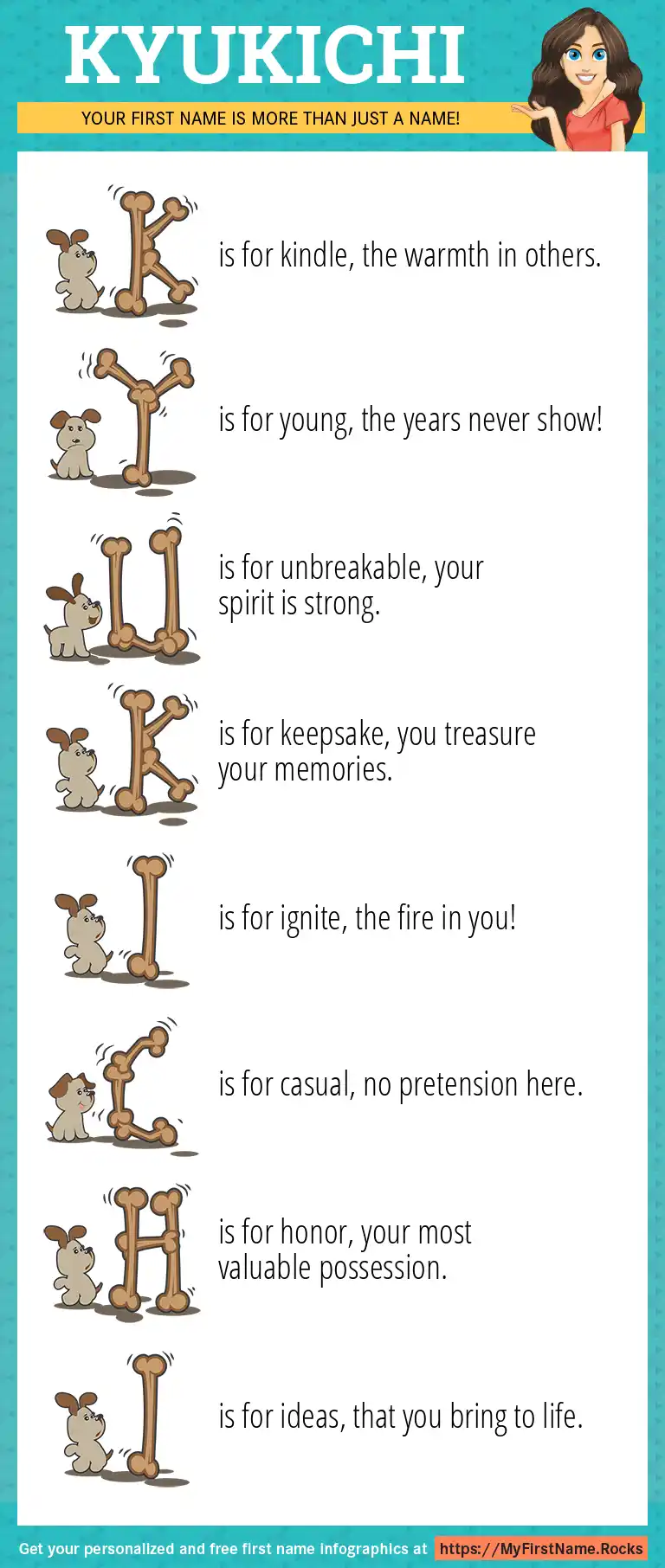 KYUKICHI

YOUR FIRST NAME IS MORE THAN JUST A NAME!

K is for kindle, the warmth in others.

Y is for young, the years never show!

U is for unbreakable, your spirit is strong.

K is for keepsake, you treasure your memories.

I is for ignite, the fire in you!

C is for casual, no pretension here.

H is for honor, your most valuable possession.

I is for ideas, that you bring to life.

Get your personalized and free first name infographics at https://MyFirstName.Rocks