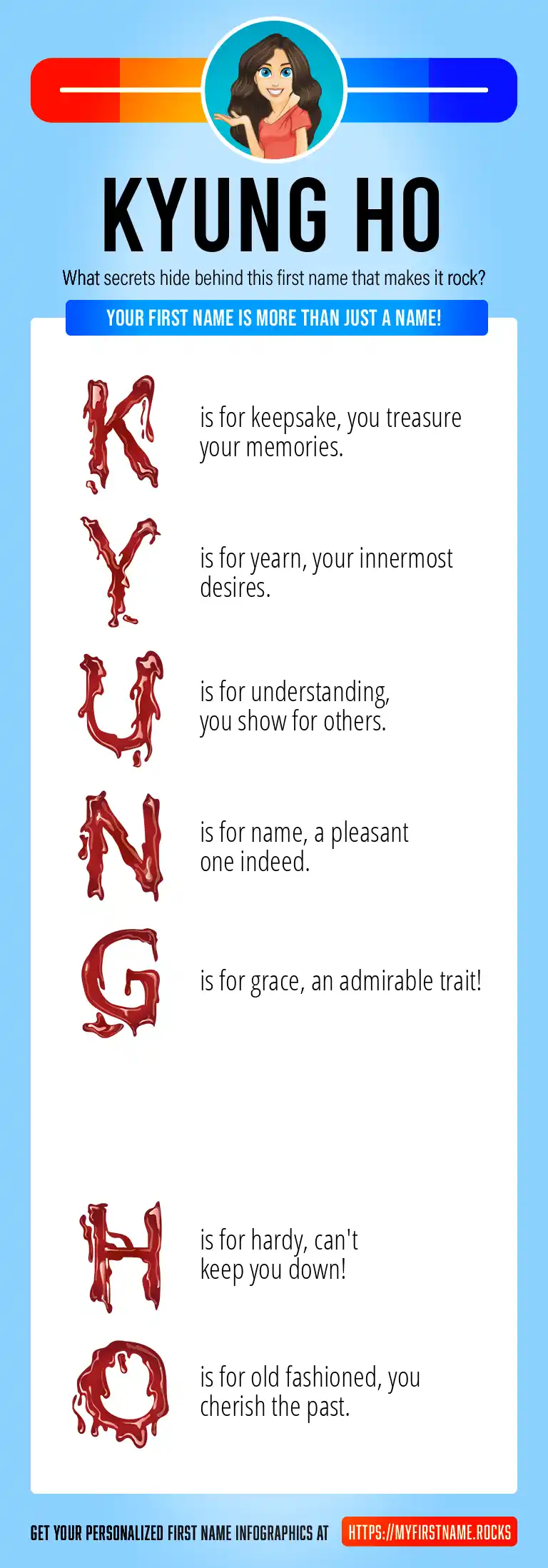 KYUNG HO

What secrets hide behind this first name that makes it rock?

YOUR FIRST NAME IS MORE THAN JUST A NAME!

K is for keepsake, you treasure your memories.

Y is for yearn, your innermost desires.

U is for understanding, you show for others.

N is for name, a pleasant one indeed.

G is for grace, an admirable trait!

H is for hardy, can't keep you down!

O is for old fashioned, you cherish the past.

GET YOUR PERSONALIZED FIRST NAME INFOGRAPHICS AT HTTPS://MYFIRSTNAME.ROCKS