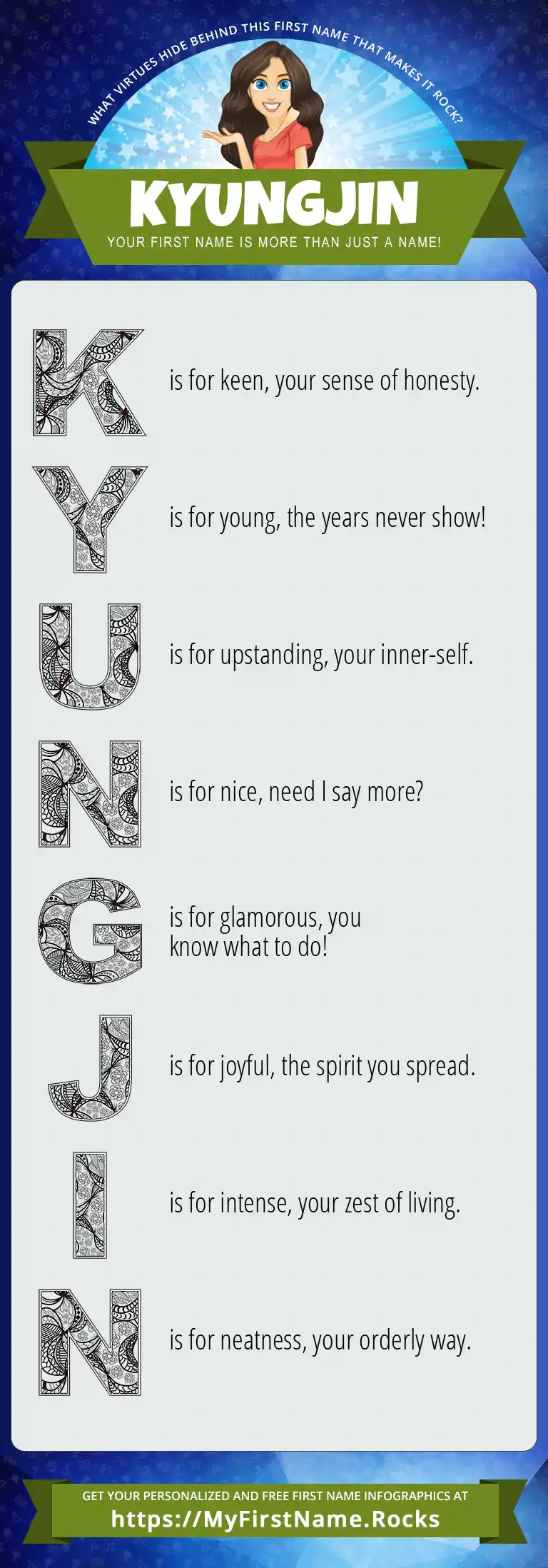 WHAT VIRTUES HIDE BEHIND THIS FIRST NAME THAT MAKES IT ROCK?

KYUNGJIN

YOUR FIRST NAME IS MORE THAN JUST A NAME!

K is for keen, your sense of honesty.

Y is for young, the years never show!

U is for upstanding, your inner-self.

N is for nice, need I say more?

G is for glamorous, you know what to do!

J is for joyful, the spirit you spread.

I is for intense, your zest of living.

N is for neatness, your orderly way.

GET YOUR PERSONALIZED AND FREE FIRST NAME INFOGRAPHICS AT
https://MyFirstName.Rocks