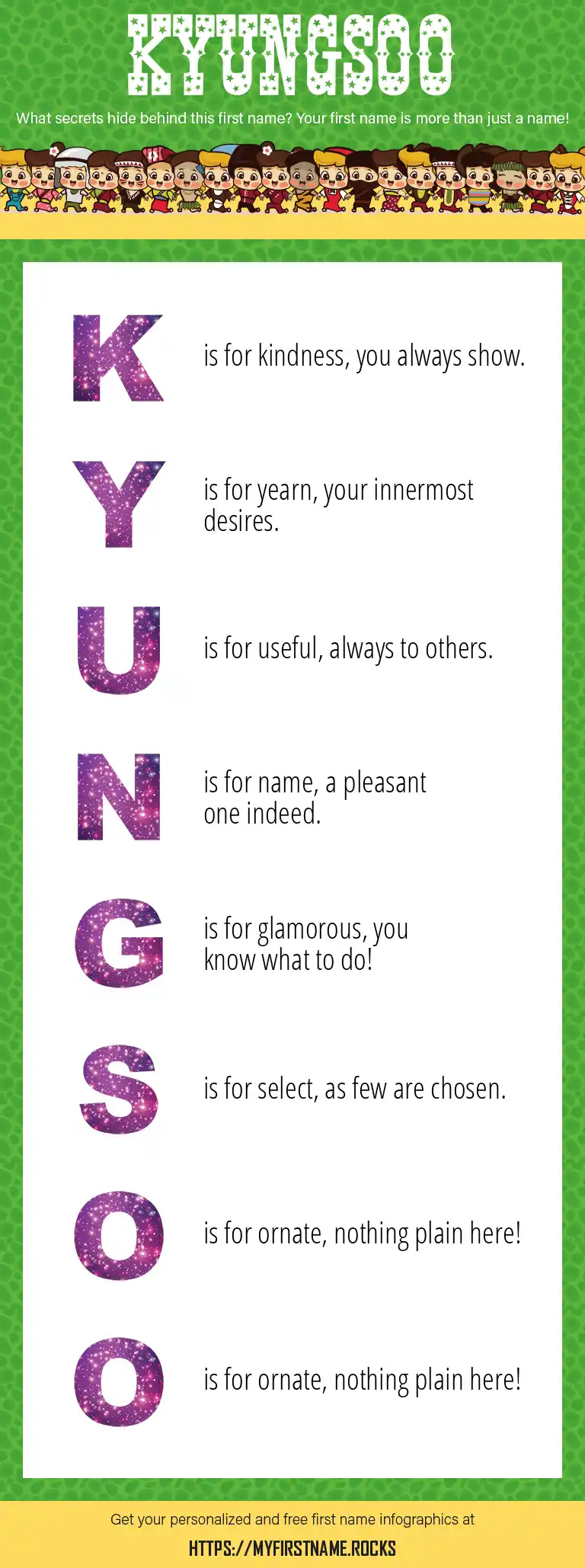 KYUNGSOO

What secrets hide behind this first name? Your first name is more than just a name!

K is for kindness, you always show.

Y is for yearn, your innermost desires.

U is for useful, always to others.

N is for name, a pleasant one indeed.

G is for glamorous, you know what to do!

S is for select, as few are chosen.

O is for ornate, nothing plain here!

O is for ornate, nothing plain here!

Get your personalized and free first name infographics at

HTTPS://MYFIRSTNAME.ROCKS