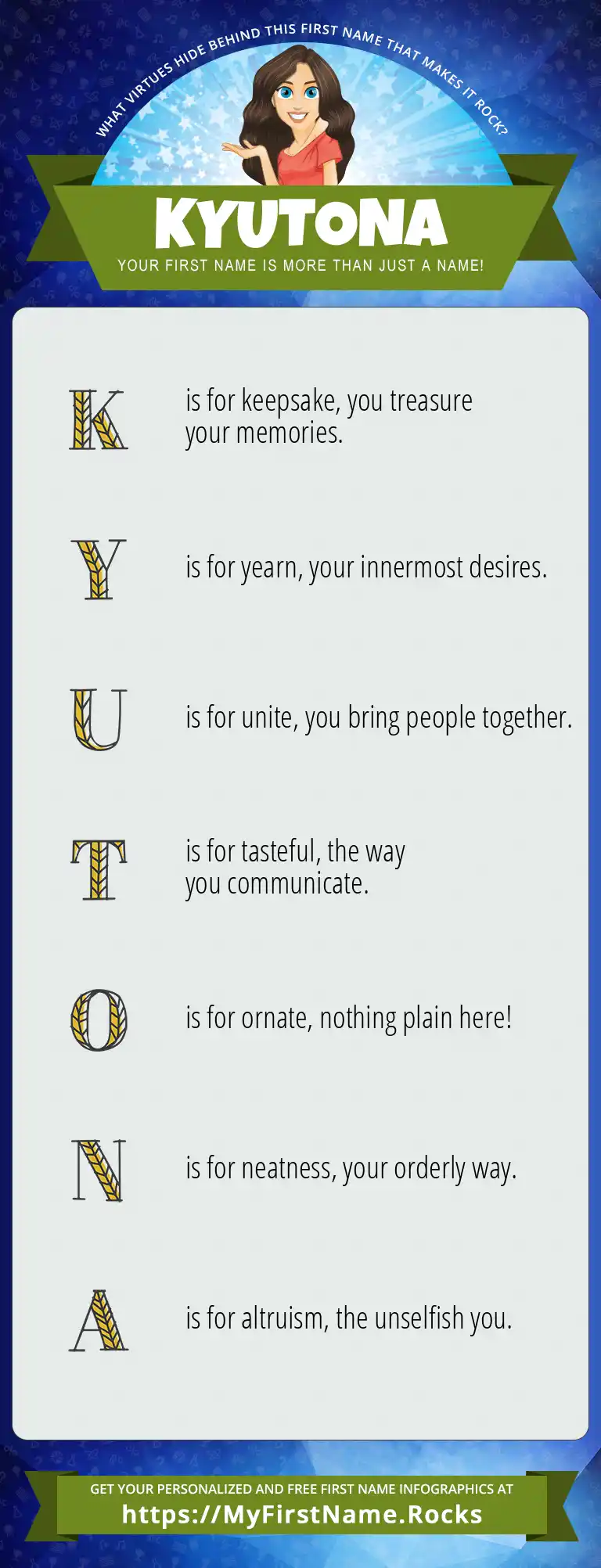 WHAT VIRTUES HIDE BEHIND THIS FIRST NAME THAT MAKES IT ROCK?

KYUTONA

YOUR FIRST NAME IS MORE THAN JUST A NAME!

K is for keepsake, you treasure your memories.

Y is for yearn, your innermost desires.

U is for unite, you bring people together.

T is for tasteful, the way you communicate.

O is for ornate, nothing plain here!

N is for neatness, your orderly way.

A is for altruism, the unselfish you.

GET YOUR PERSONALIZED AND FREE FIRST NAME INFOGRAPHICS AT
https://MyFirstName.Rocks