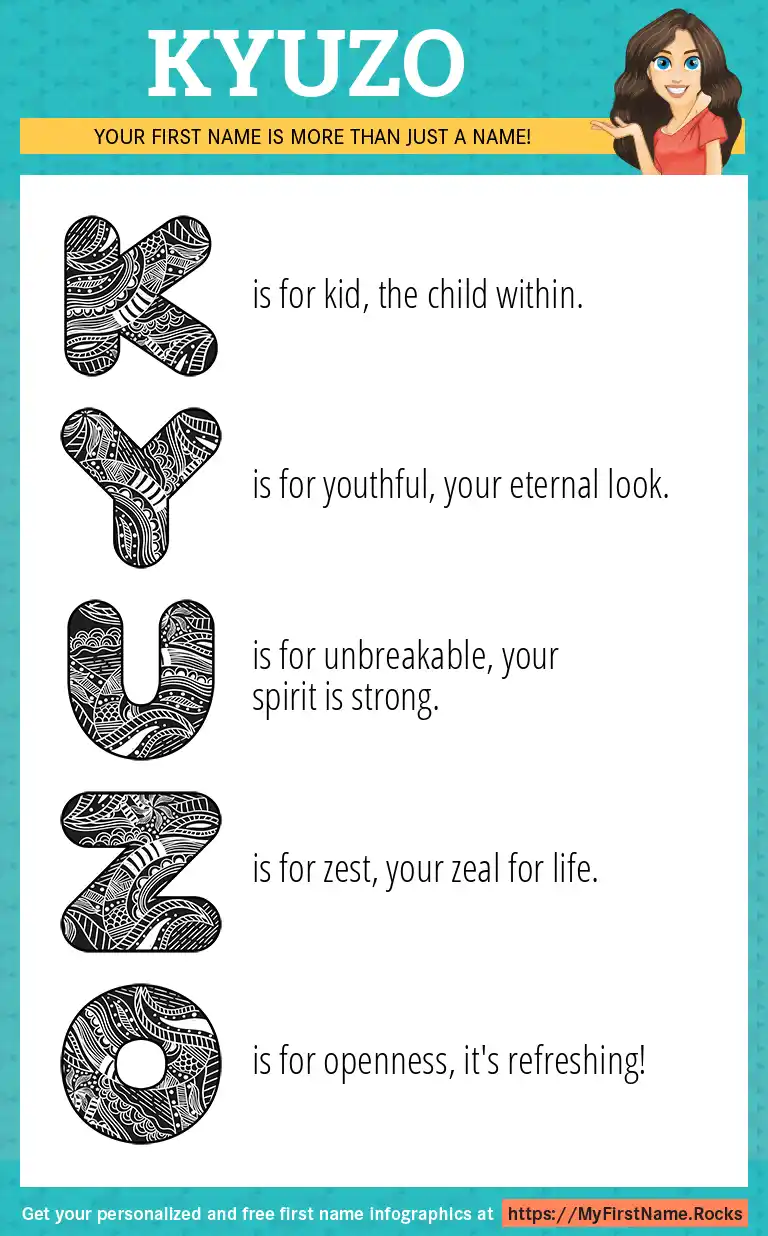 KYUZO

YOUR FIRST NAME IS MORE THAN JUST A NAME!

K is for kid, the child within.

Y is for youthful, your eternal look.

U is for unbreakable, your spirit is strong.

Z is for zest, your zeal for life.

O is for openness, it's refreshing!

Get your personalized and free first name infographics at https://MyFirstName.Rocks