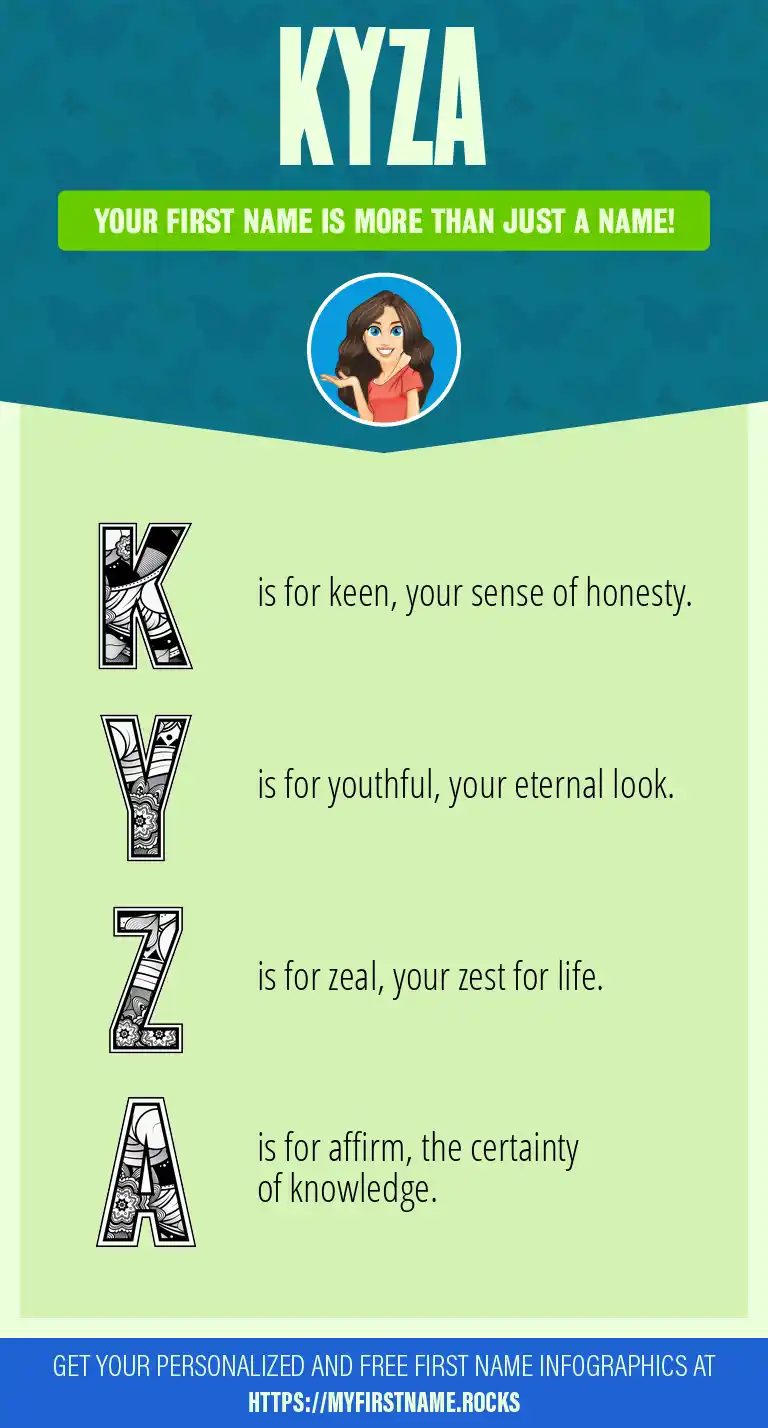 KYZA

YOUR FIRST NAME IS MORE THAN JUST A NAME!

K is for keen, your sense of honesty.

Y is for youthful, your eternal look.

Z is for zeal, your zest for life.

A is for affirm, the certainty of knowledge.

GET YOUR PERSONALIZED AND FREE FIRST NAME INFOGRAPHICS AT HTTPS://MYFIRSTNAME.ROCKS