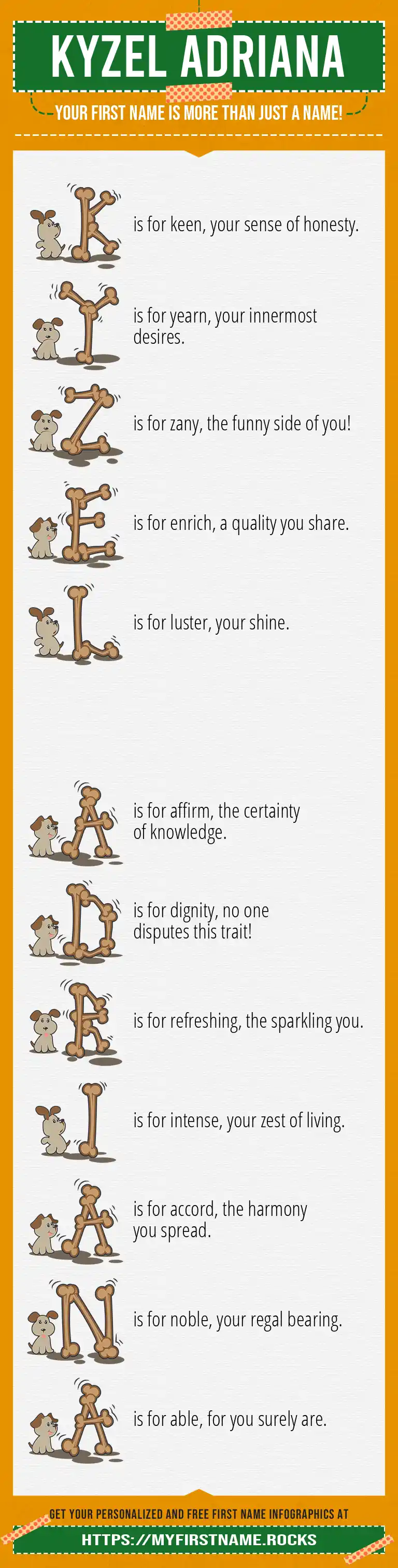 KYZEL ADRIANA

YOUR FIRST NAME IS MORE THAN JUST A NAME!

K is for keen, your sense of honesty.

Y is for yearn, your innermost desires.

Z is for zany, the funny side of you!

E is for enrich, a quality you share.

L is for luster, your shine.

A is for affirm, the certainty of knowledge.

D is for dignity, no one disputes this trait!

R is for refreshing, the sparkling you.

I is for intense, your zest of living.

A is for accord, the harmony you spread.

N is for noble, your regal bearing.

A is for able, for you surely are.

GET YOUR PERSONALIZED AND FREE FIRST NAME INFOGRAPHICS AT

HTTPS://MYFIRSTNAME.ROCKS