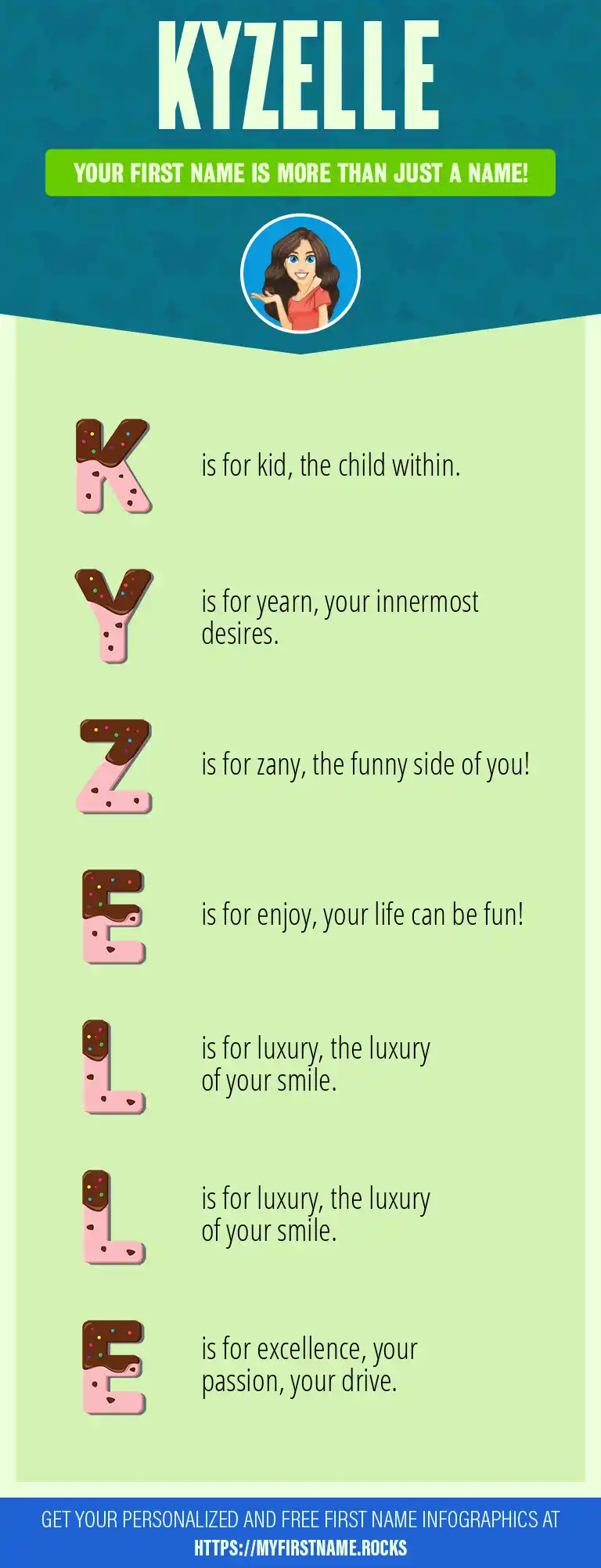 KYZELLE

YOUR FIRST NAME IS MORE THAN JUST A NAME!

K is for kid, the child within.

Y is for yearn, your innermost desires.

Z is for zany, the funny side of you!

E is for enjoy, your life can be fun!

L is for luxury, the luxury of your smile.

L is for luxury, the luxury of your smile.

E is for excellence, your passion, your drive.

GET YOUR PERSONALIZED AND FREE FIRST NAME INFOGRAPHICS AT HTTPS://MYFIRSTNAME.ROCKS