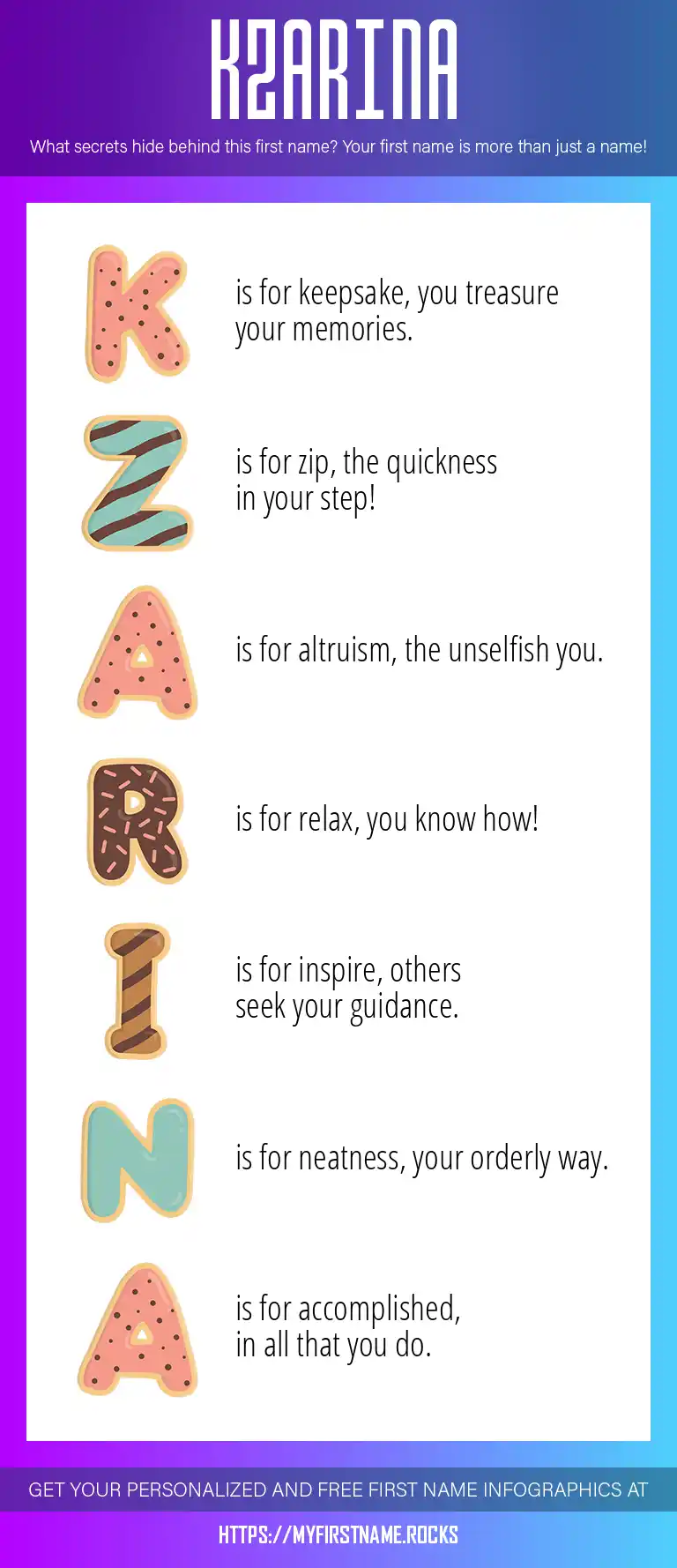 KZARINA

What secrets hide behind this first name? Your first name is more than just a name!

K is for keepsake, you treasure your memories.

Z is for zip, the quickness in your step!

A is for altruism, the unselfish you.

R is for relax, you know how!

I is for inspire, others seek your guidance.

N is for neatness, your orderly way.

A is for accomplished, in all that you do.

GET YOUR PERSONALIZED AND FREE FIRST NAME INFOGRAPHICS AT

HTTPS://MYFIRSTNAME.ROCKS