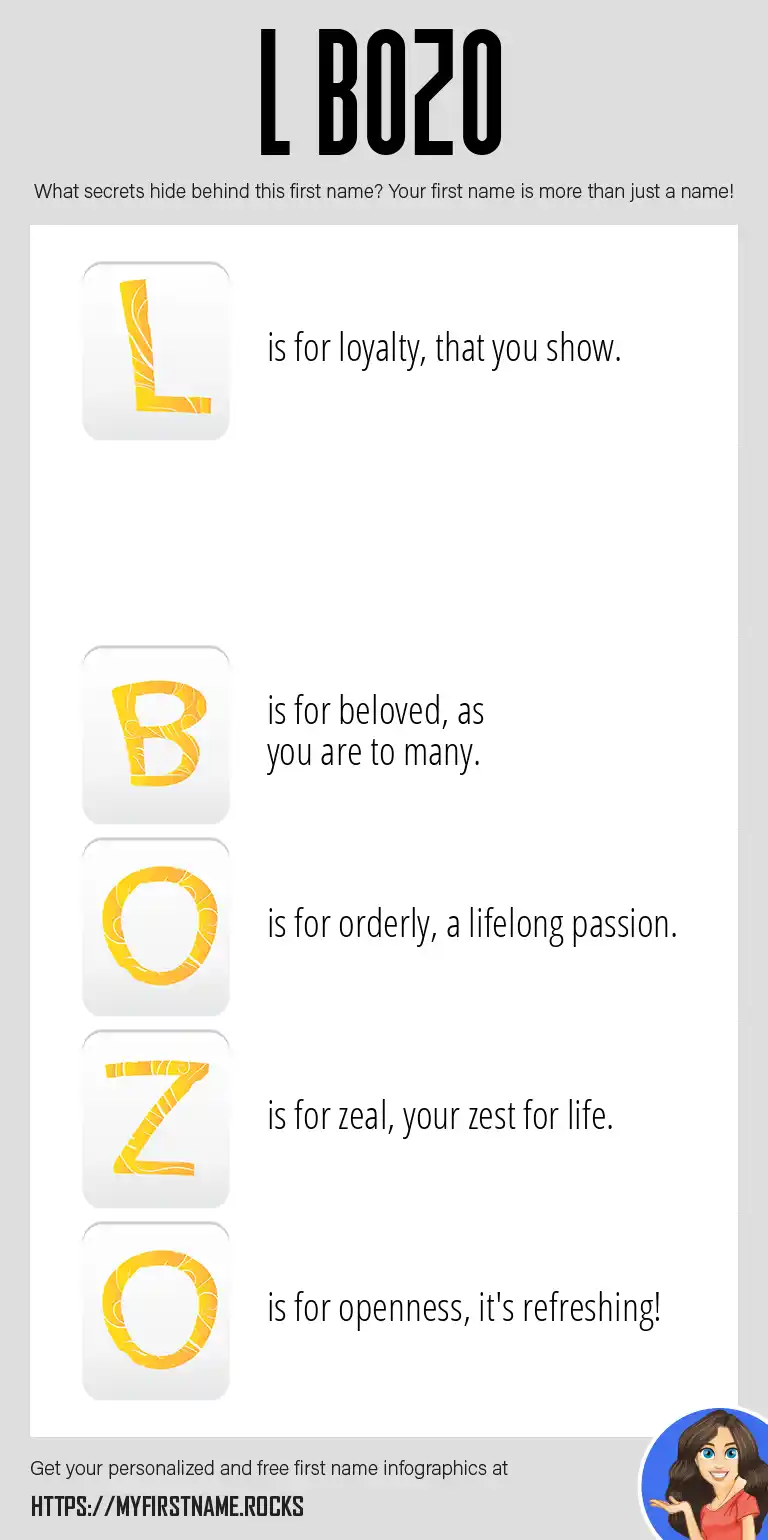 L BOZO

What secrets hide behind this first name? Your first name is more than just a name!

L is for loyalty, that you show.

B is for beloved, as you are to many.

O is for orderly, a lifelong passion.

Z is for zeal, your zest for life.

O is for openness, it's refreshing!

Get your personalized and free first name infographics at

HTTPS://MYFIRSTNAME.ROCKS