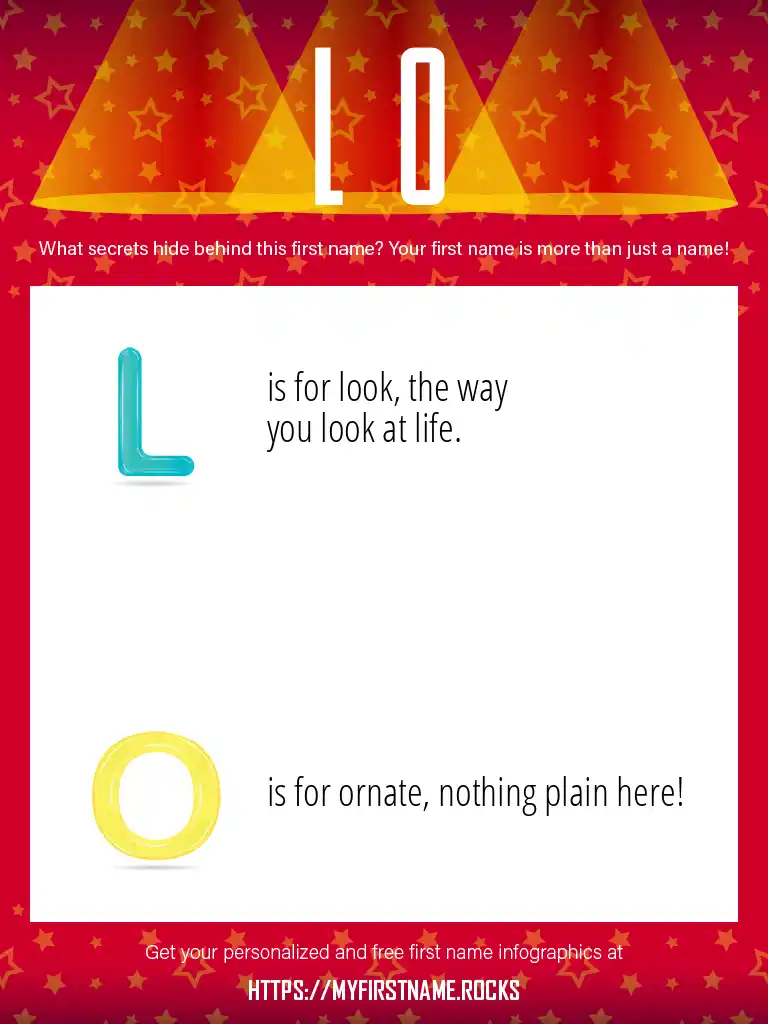 LO

What secrets hide behind this first name? Your first name is more than just a name!

L

is for look, the way you look at life.

O

is for ornate, nothing plain here!

Get your personalized and free first name infographics at

HTTPS://MYFIRSTNAME.ROCKS