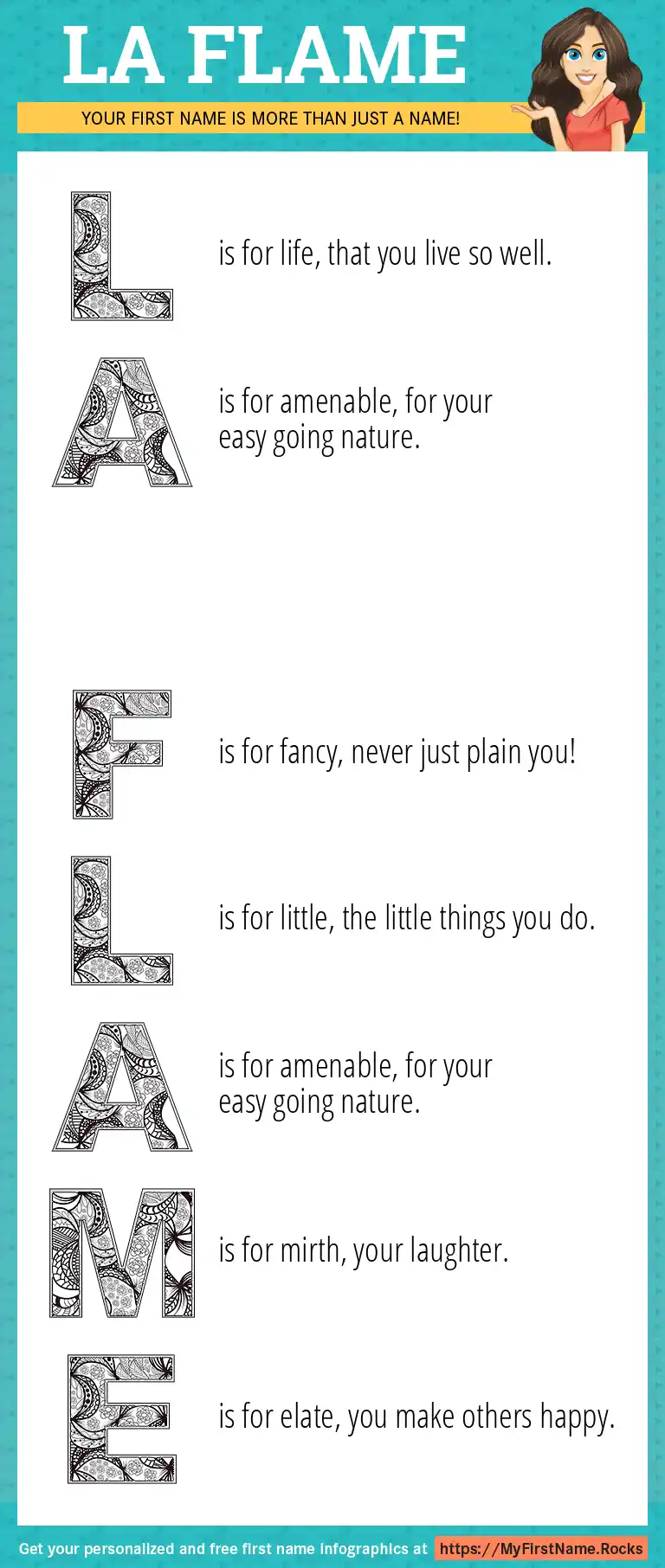 LA FLAME

YOUR FIRST NAME IS MORE THAN JUST A NAME!

L is for life, that you live so well.

A is for amenable, for your easy going nature.

F is for fancy, never just plain you!

L is for little, the little things you do.

A is for amenable, for your easy going nature.

M is for mirth, your laughter.

E is for elate, you make others happy.

Get your personalized and free first name infographics at https://MyFirstName.Rocks