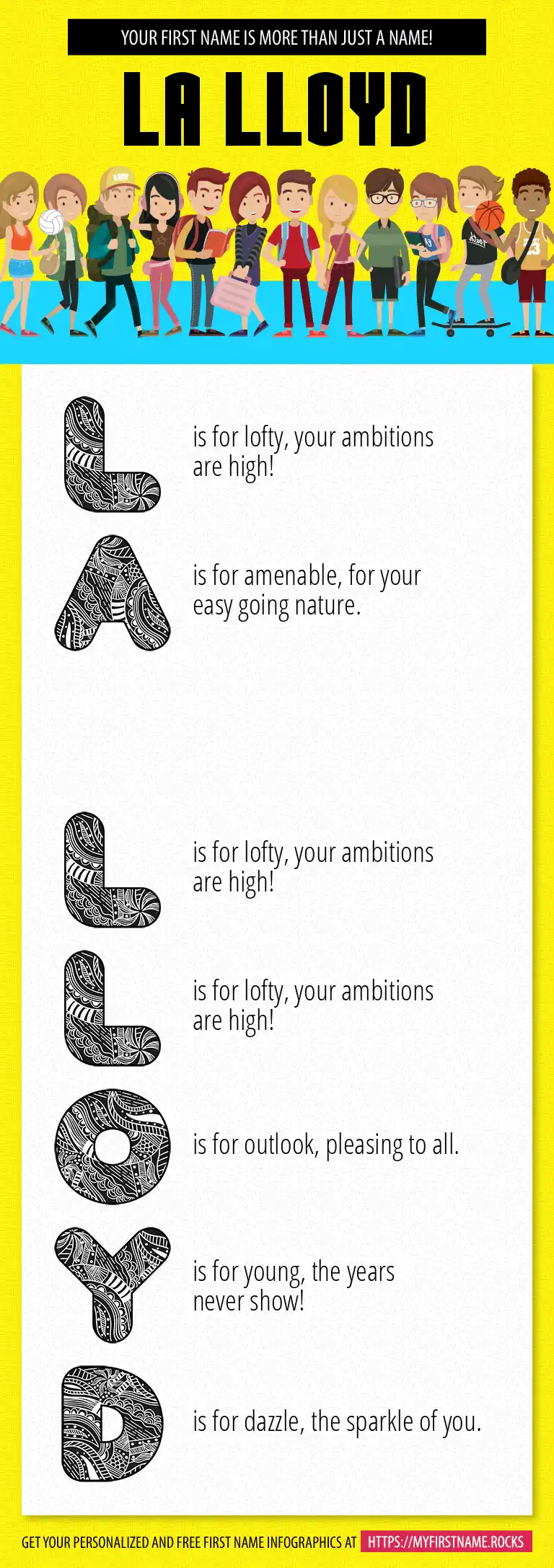 YOUR FIRST NAME IS MORE THAN JUST A NAME!

LA LLOYD

L is for lofty, your ambitions are high!

A is for amenable, for your easy going nature.

L is for lofty, your ambitions are high!

L is for lofty, your ambitions are high!

O is for outlook, pleasing to all.

Y is for young, the years never show!

D is for dazzle, the sparkle of you.

GET YOUR PERSONALIZED AND FREE FIRST NAME INFOGRAPHICS AT HTTPS://MYFIRSTNAME.ROCKS