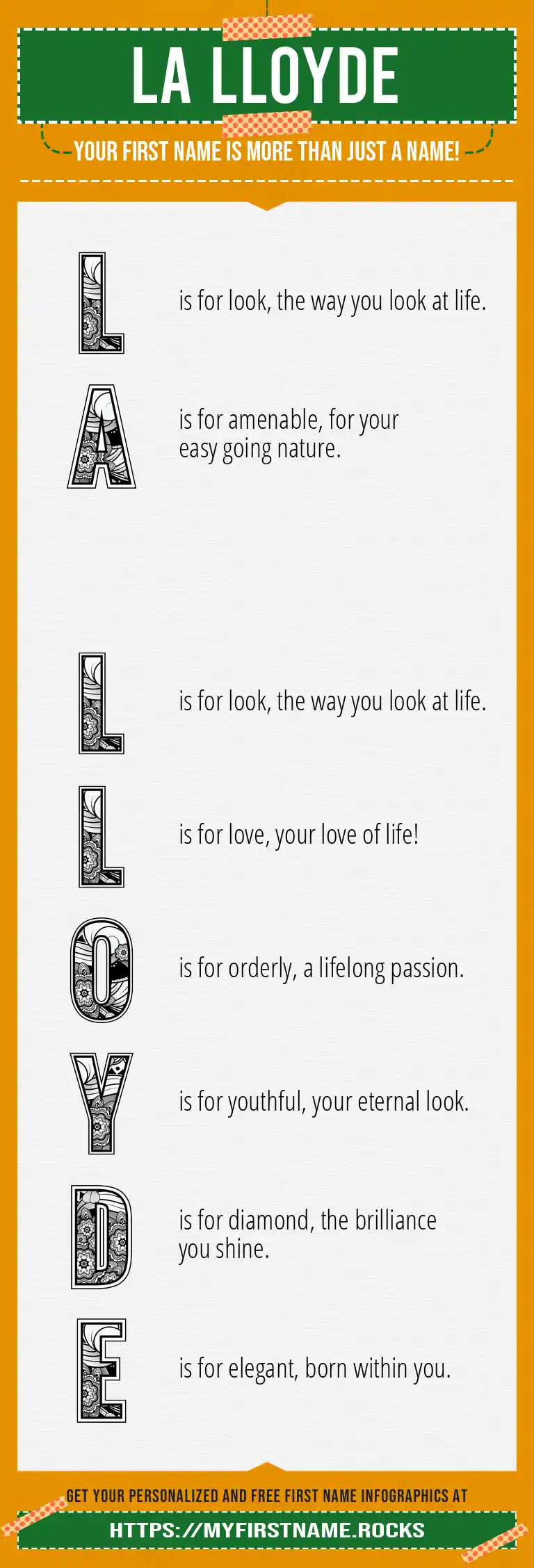 LA LLOYDE

YOUR FIRST NAME IS MORE THAN JUST A NAME!

L is for look, the way you look at life.

A is for amenable, for your easy going nature.

L is for look, the way you look at life.

L is for love, your love of life!

O is for orderly, a lifelong passion.

Y is for youthful, your eternal look.

D is for diamond, the brilliance you shine.

E is for elegant, born within you.

GET YOUR PERSONALIZED AND FREE FIRST NAME INFOGRAPHICS AT

HTTPS://MYFIRSTNAME.ROCKS