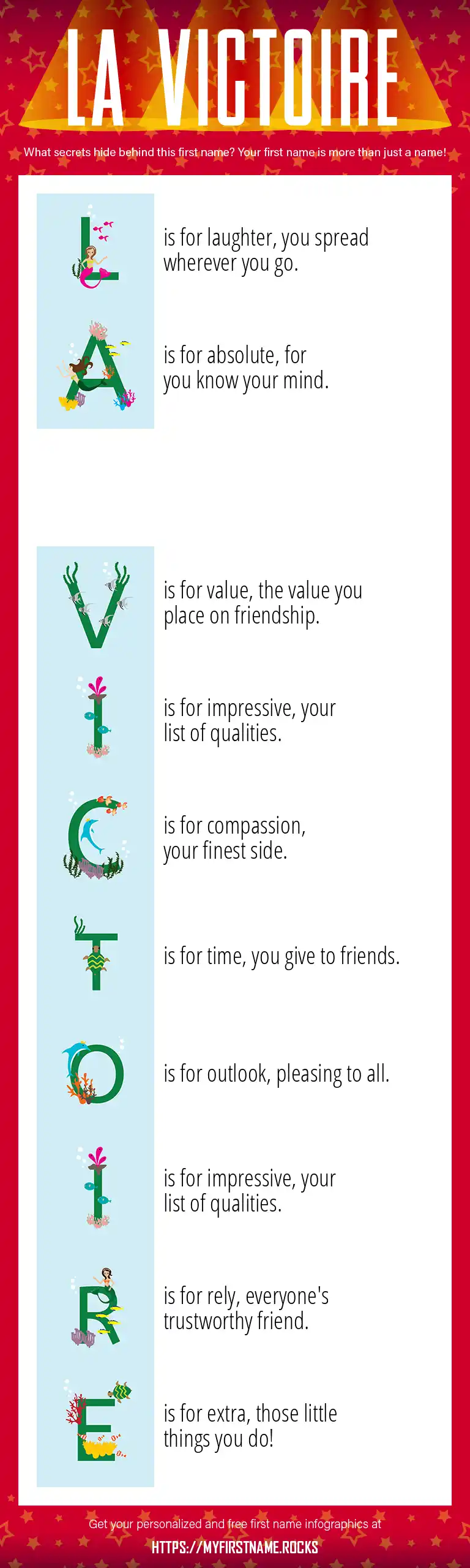 LA VICTOIRE

What secrets hide behind this first name? Your first name is more than just a name!

L is for laughter, you spread wherever you go.

A is for absolute, for you know your mind.

V is for value, the value you place on friendship.

I is for impressive, your list of qualities.

C is for compassion, your finest side.

T is for time, you give to friends.

O is for outlook, pleasing to all.

I is for impressive, your list of qualities.

R is for rely, everyone's trustworthy friend.

E is for extra, those little things you do!

Get your personalized and free first name infographics at

HTTPS://MYFIRSTNAME.ROCKS