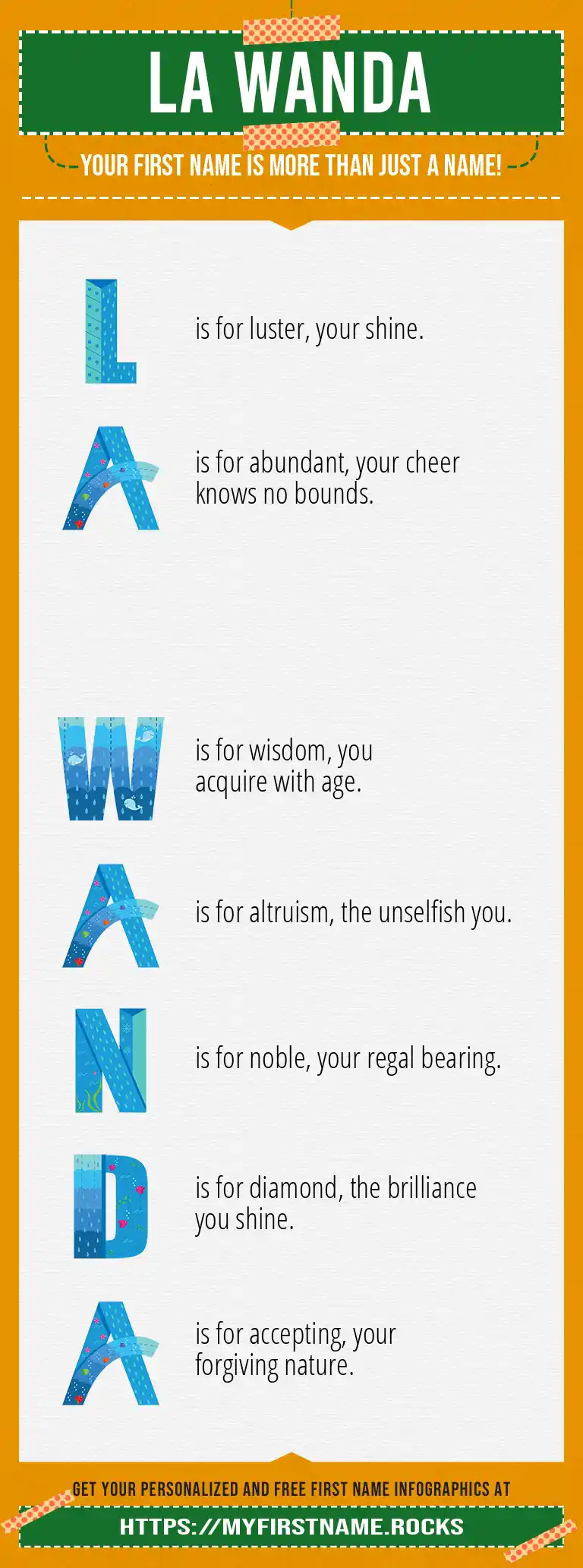 LA WANDA

YOUR FIRST NAME IS MORE THAN JUST A NAME!

L is for luster, your shine.

A is for abundant, your cheer knows no bounds.

W is for wisdom, you acquire with age.

A is for altruism, the unselfish you.

N is for noble, your regal bearing.

D is for diamond, the brilliance you shine.

A is for accepting, your forgiving nature.

GET YOUR PERSONALIZED AND FREE FIRST NAME INFOGRAPHICS AT

HTTPS://MYFIRSTNAME.ROCKS