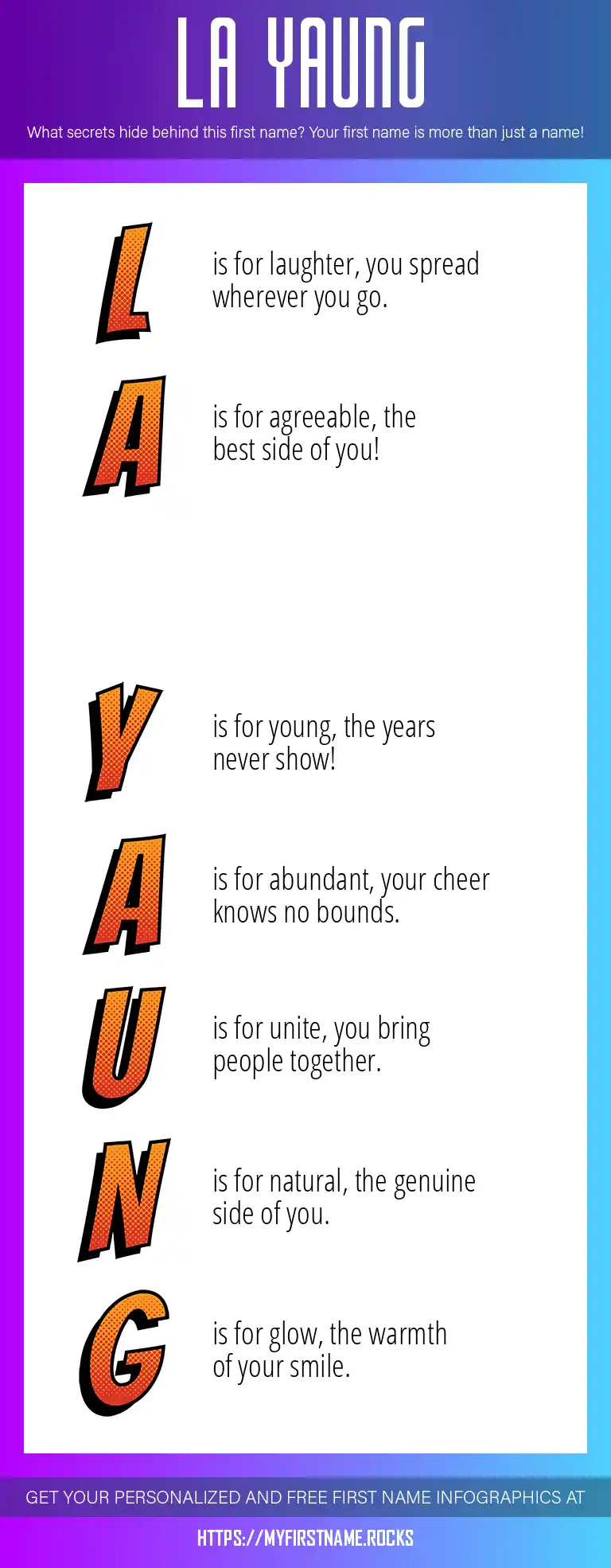 LA YAUNG

What secrets hide behind this first name? Your first name is more than just a name!

L is for laughter, you spread wherever you go.

A is for agreeable, the best side of you!

Y is for young, the years never show!

A is for abundant, your cheer knows no bounds.

U is for unite, you bring people together.

N is for natural, the genuine side of you.

G is for glow, the warmth of your smile.

GET YOUR PERSONALIZED AND FREE FIRST NAME INFOGRAPHICS AT

HTTPS://MYFIRSTNAME.ROCKS