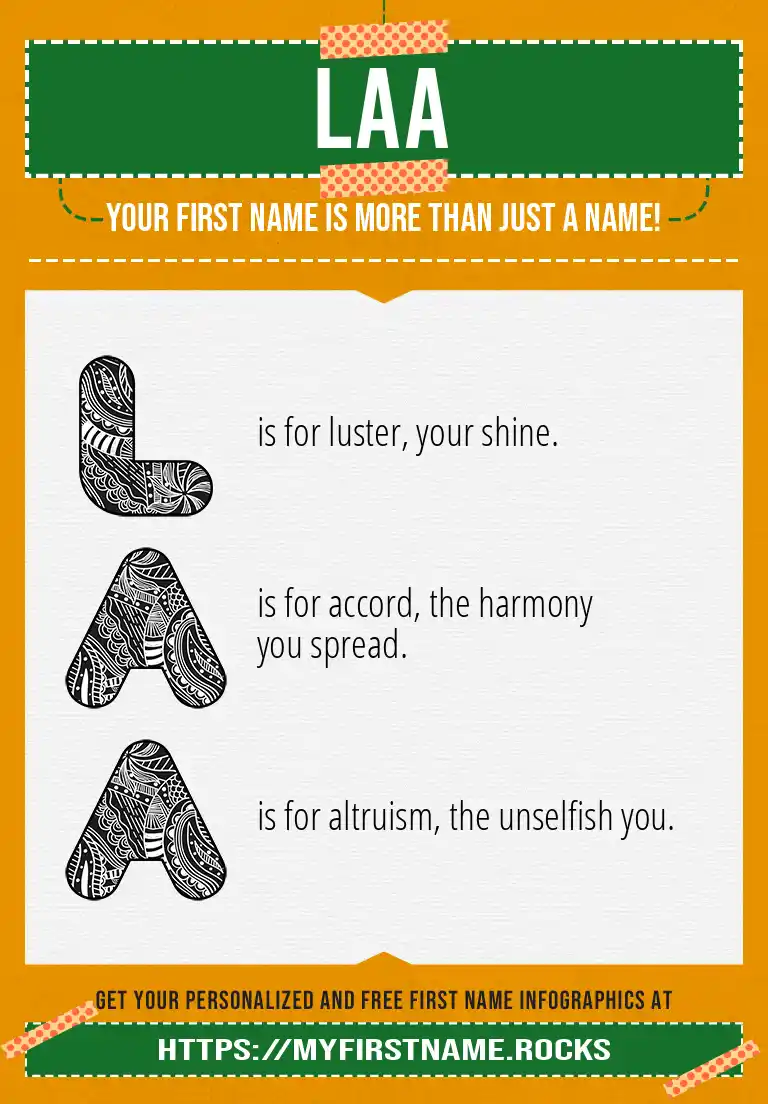 LAA

YOUR FIRST NAME IS MORE THAN JUST A NAME!

L is for luster, your shine.

A is for accord, the harmony you spread.

A is for altruism, the unselfish you.

GET YOUR PERSONALIZED AND FREE FIRST NAME INFOGRAPHICS AT

HTTPS://MYFIRSTNAME.ROCKS