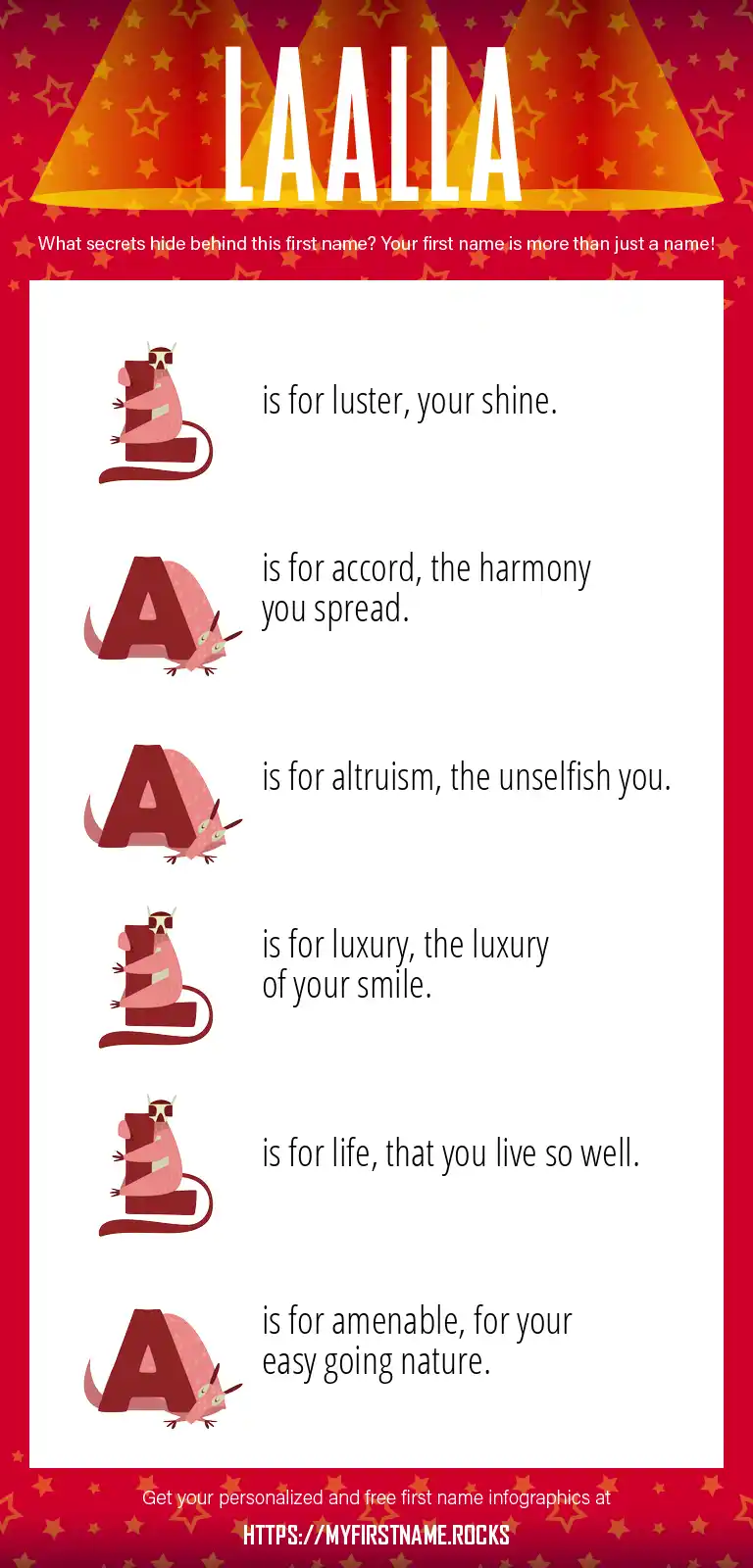 LAALLA

What secrets hide behind this first name? Your first name is more than just a name!

L is for luster, your shine.

A is for accord, the harmony you spread.

A is for altruism, the unselfish you.

L is for luxury, the luxury of your smile.

L is for life, that you live so well.

A is for amenable, for your easy going nature.

Get your personalized and free first name infographics at

HTTPS://MYFIRSTNAME.ROCKS