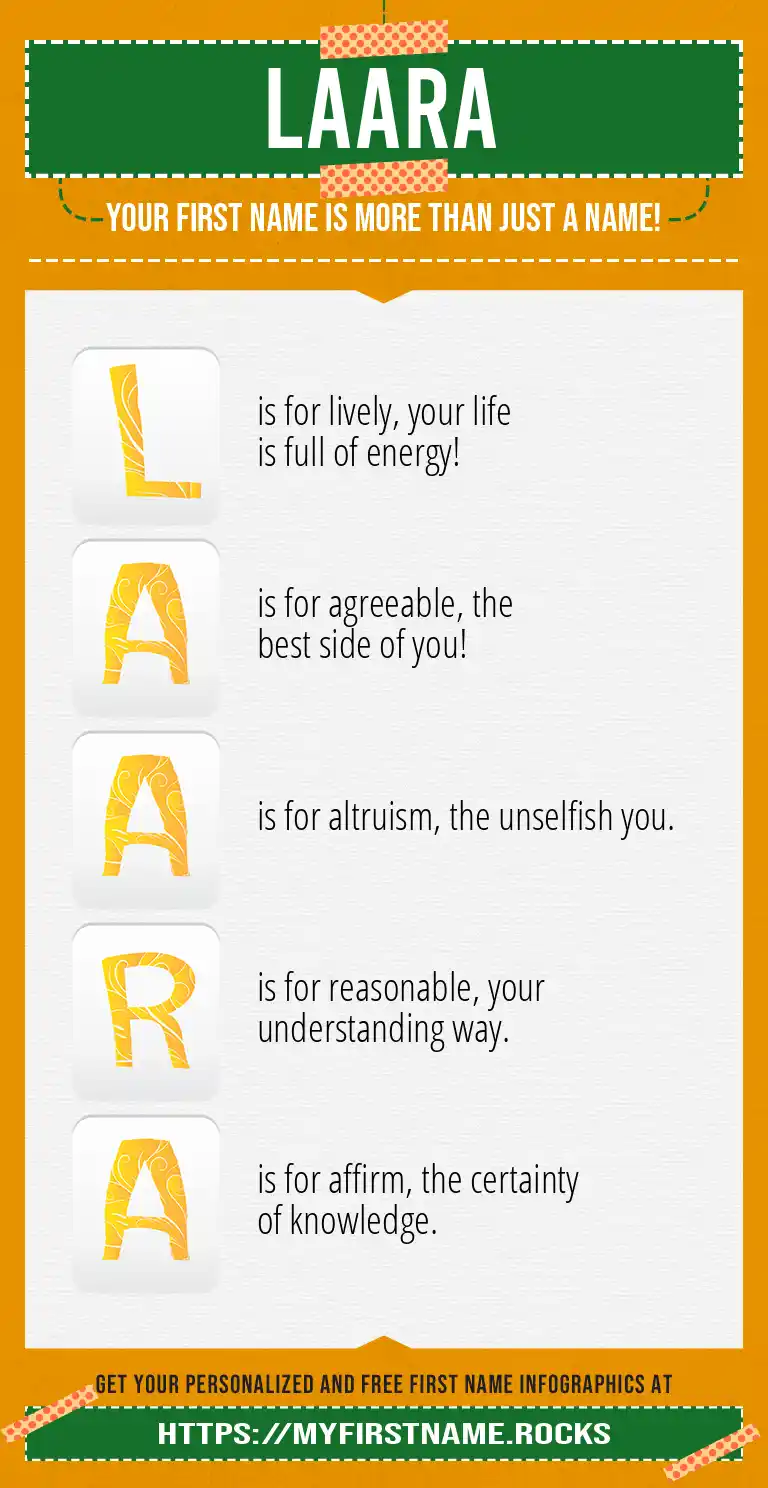 LAARA

YOUR FIRST NAME IS MORE THAN JUST A NAME!

L is for lively, your life is full of energy!

A is for agreeable, the best side of you!

A is for altruism, the unselfish you.

R is for reasonable, your understanding way.

A is for affirm, the certainty of knowledge.

GET YOUR PERSONALIZED AND FREE FIRST NAME INFOGRAPHICS AT

HTTPS://MYFIRSTNAME.ROCKS