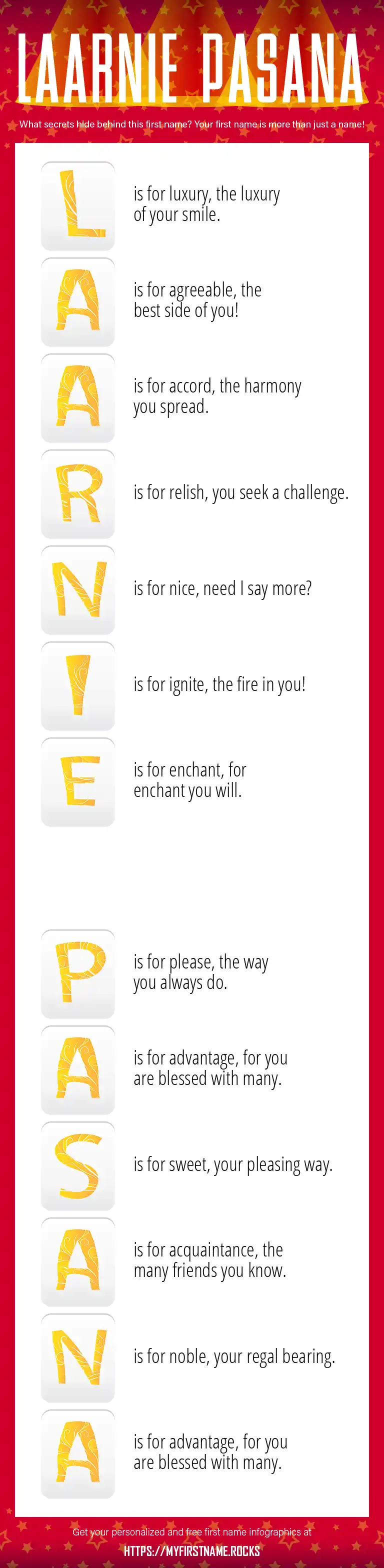 LAARNIE PASANA

What secrets hide behind this first name? Your first name is more than just a name!

L is for luxury, the luxury of your smile.

A is for agreeable, the best side of you!

A is for accord, the harmony you spread.

R is for relish, you seek a challenge.

N is for nice, need I say more?

I is for ignite, the fire in you!

E is for enchant, for enchant you will.

P is for please, the way you always do.

A is for advantage, for you are blessed with many.

S is for sweet, your pleasing way.

A is for acquaintance, the many friends you know.

N is for noble, your regal bearing.

A is for advantage, for you are blessed with many.

Get your personalized and free first name infographics at
HTTPS://MYFIRSTNAME.ROCKS