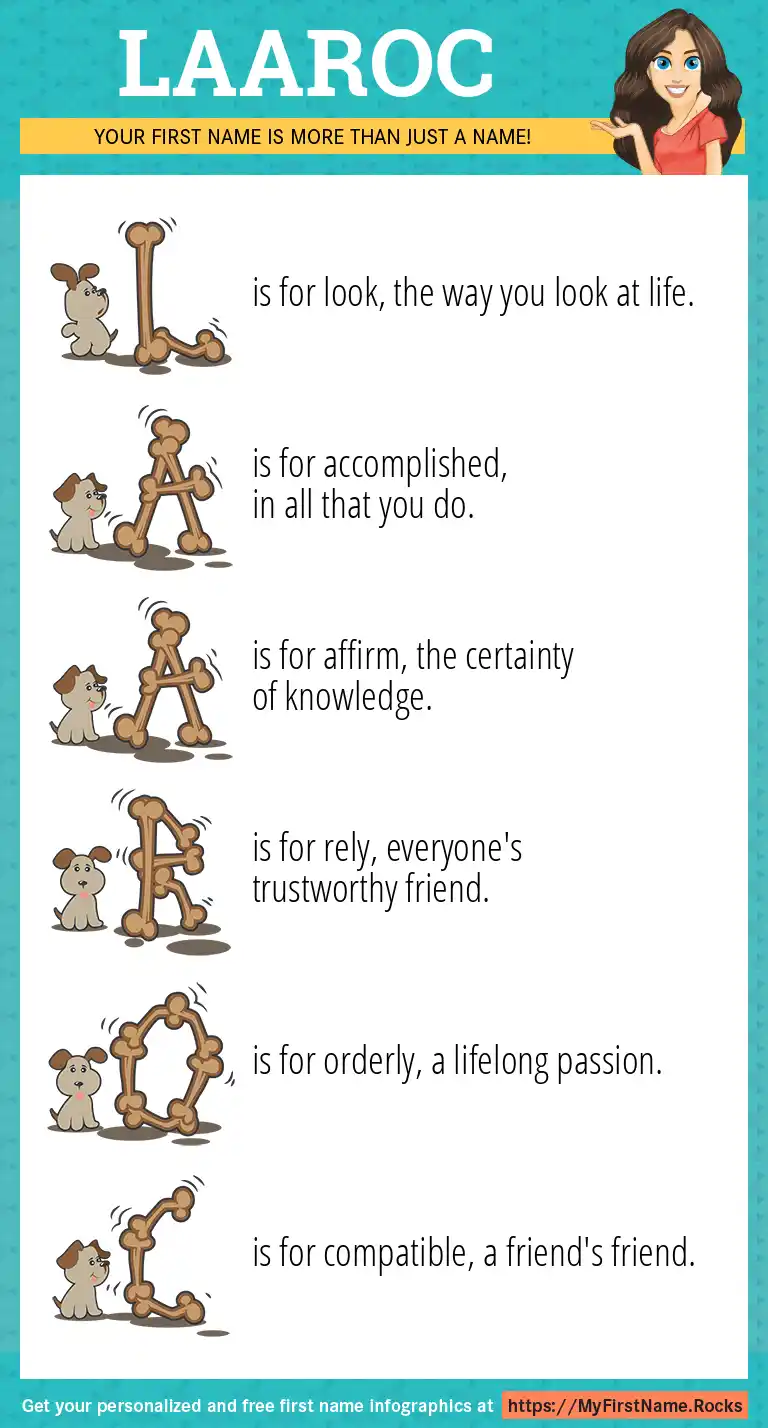 LAAROC

YOUR FIRST NAME IS MORE THAN JUST A NAME!

L is for look, the way you look at life.

A is for accomplished, in all that you do.

A is for affirm, the certainty of knowledge.

R is for rely, everyone's trustworthy friend.

O is for orderly, a lifelong passion.

C is for compatible, a friend's friend.

Get your personalized and free first name infographics at https://MyFirstName.Rocks