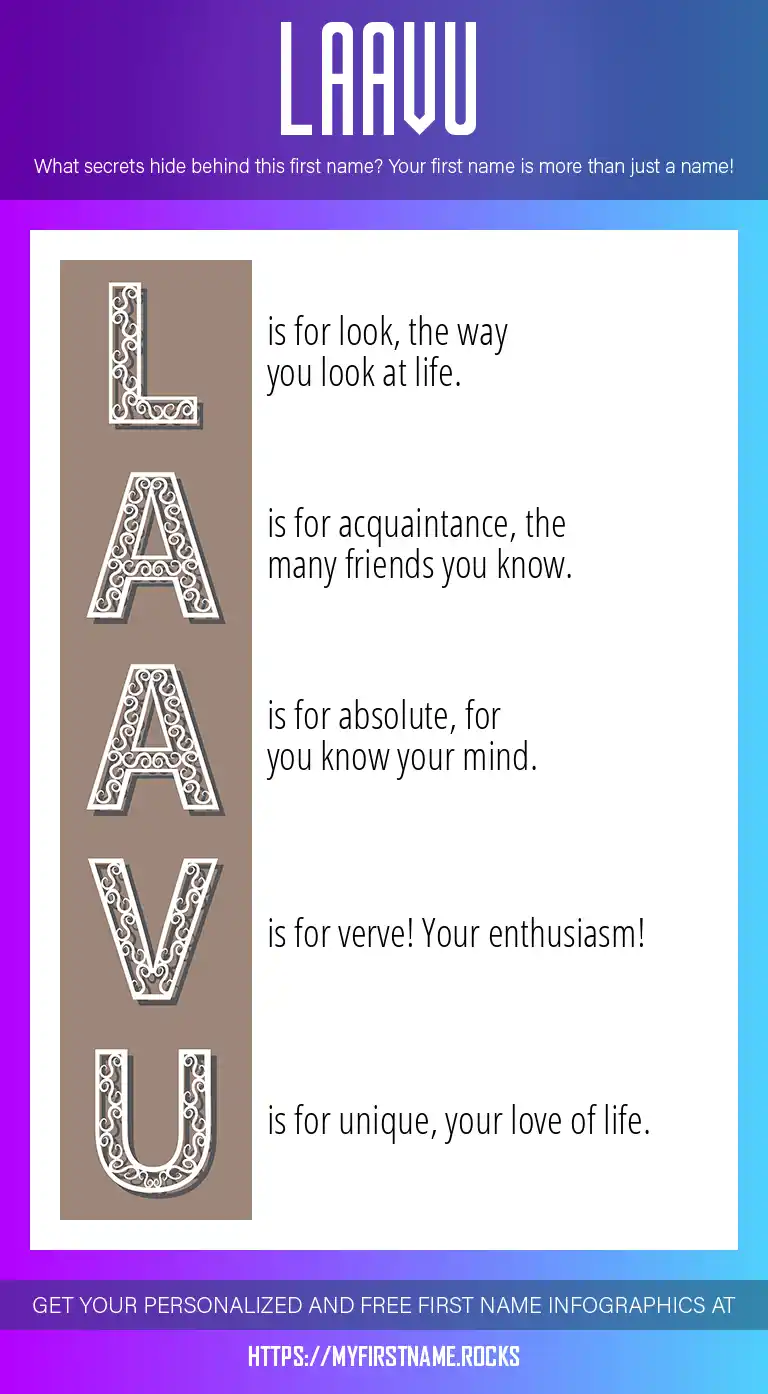 LAAVU

What secrets hide behind this first name? Your first name is more than just a name!

L is for look, the way you look at life.

A is for acquaintance, the many friends you know.

A is for absolute, for you know your mind.

V is for verve! Your enthusiasm!

U is for unique, your love of life.

GET YOUR PERSONALIZED AND FREE FIRST NAME INFOGRAPHICS AT

HTTPS://MYFIRSTNAME.ROCKS