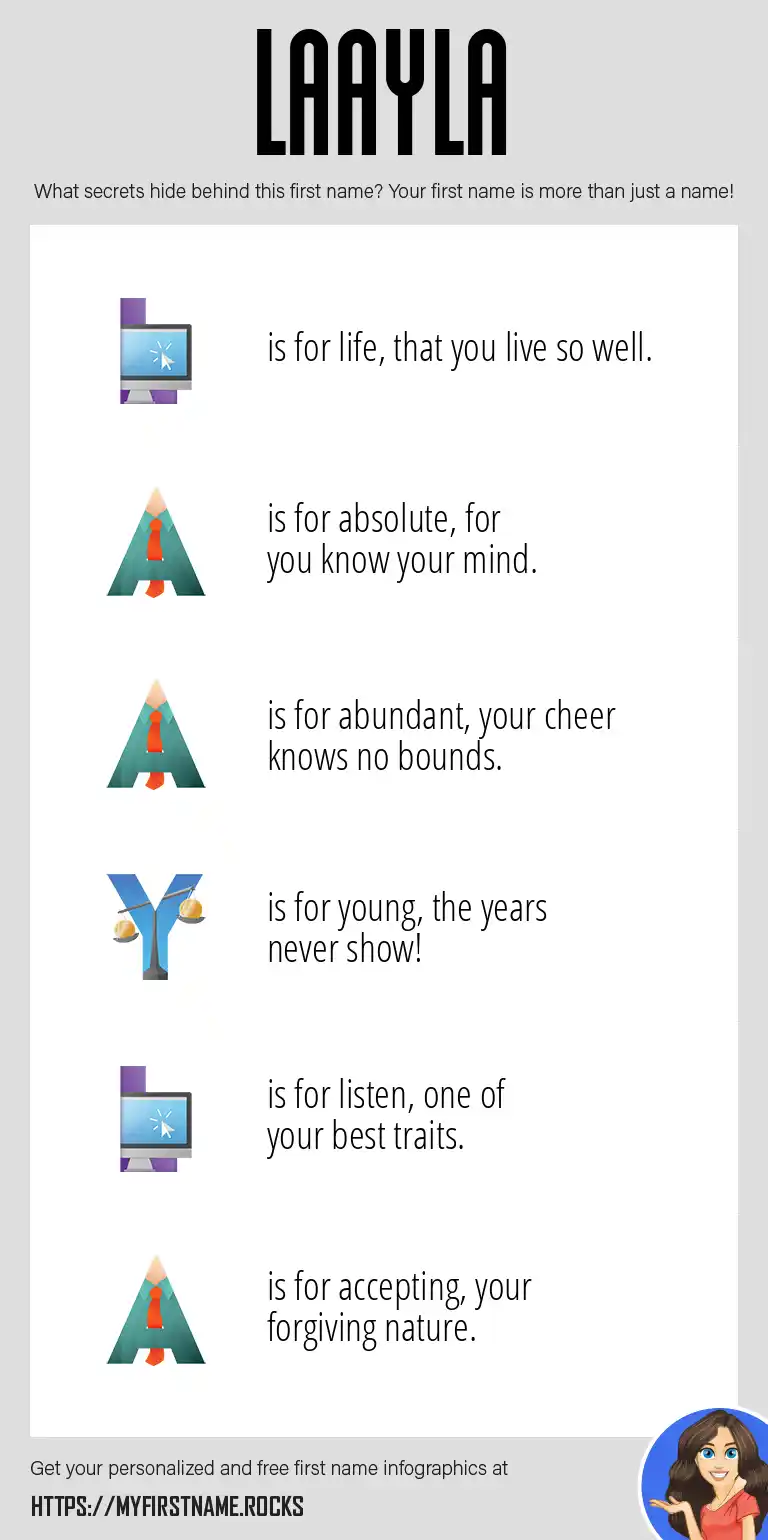 LAAYLA

What secrets hide behind this first name? Your first name is more than just a name!

L is for life, that you live so well.

A is for absolute, for you know your mind.

A is for abundant, your cheer knows no bounds.

Y is for young, the years never show!

L is for listen, one of your best traits.

A is for accepting, your forgiving nature.

Get your personalized and free first name infographics at

HTTPS://MYFIRSTNAME.ROCKS