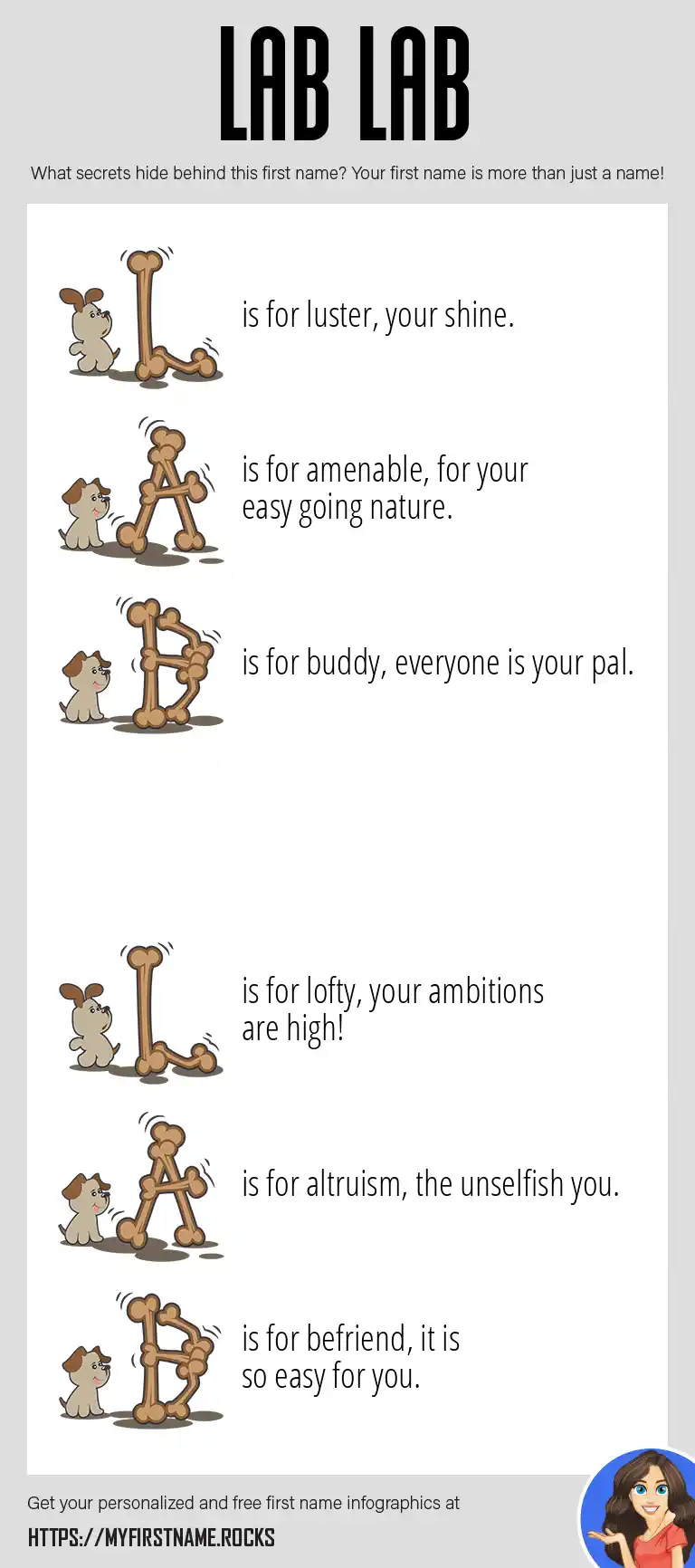 LAB LAB

What secrets hide behind this first name? Your first name is more than just a name!

L is for luster, your shine.

A is for amenable, for your easy going nature.

B is for buddy, everyone is your pal.

L is for lofty, your ambitions are high!

A is for altruism, the unselfish you.

B is for befriend, it is so easy for you.

Get your personalized and free first name infographics at

HTTPS://MYFIRSTNAME.ROCKS