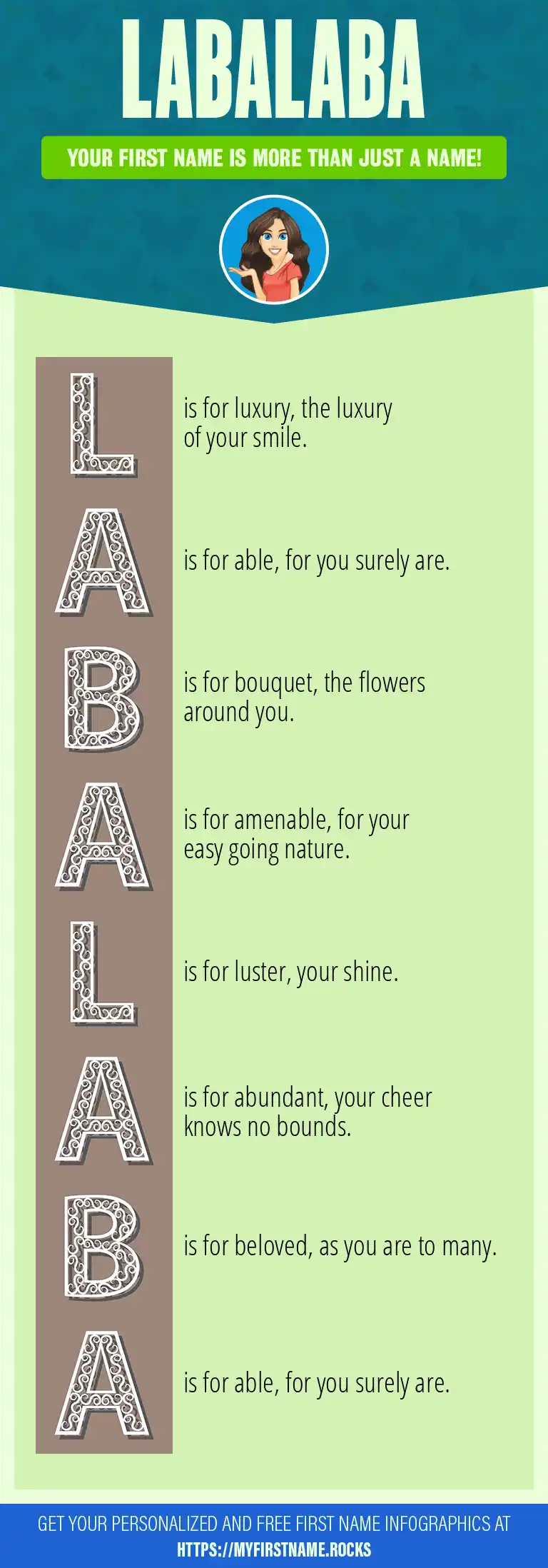 LABALABA

YOUR FIRST NAME IS MORE THAN JUST A NAME!

L is for luxury, the luxury of your smile.

A is for able, for you surely are.

B is for bouquet, the flowers around you.

A is for amenable, for your easy going nature.

L is for luster, your shine.

A is for abundant, your cheer knows no bounds.

B is for beloved, as you are to many.

A is for able, for you surely are.

GET YOUR PERSONALIZED AND FREE FIRST NAME INFOGRAPHICS AT HTTPS://MYFIRSTNAME.ROCKS