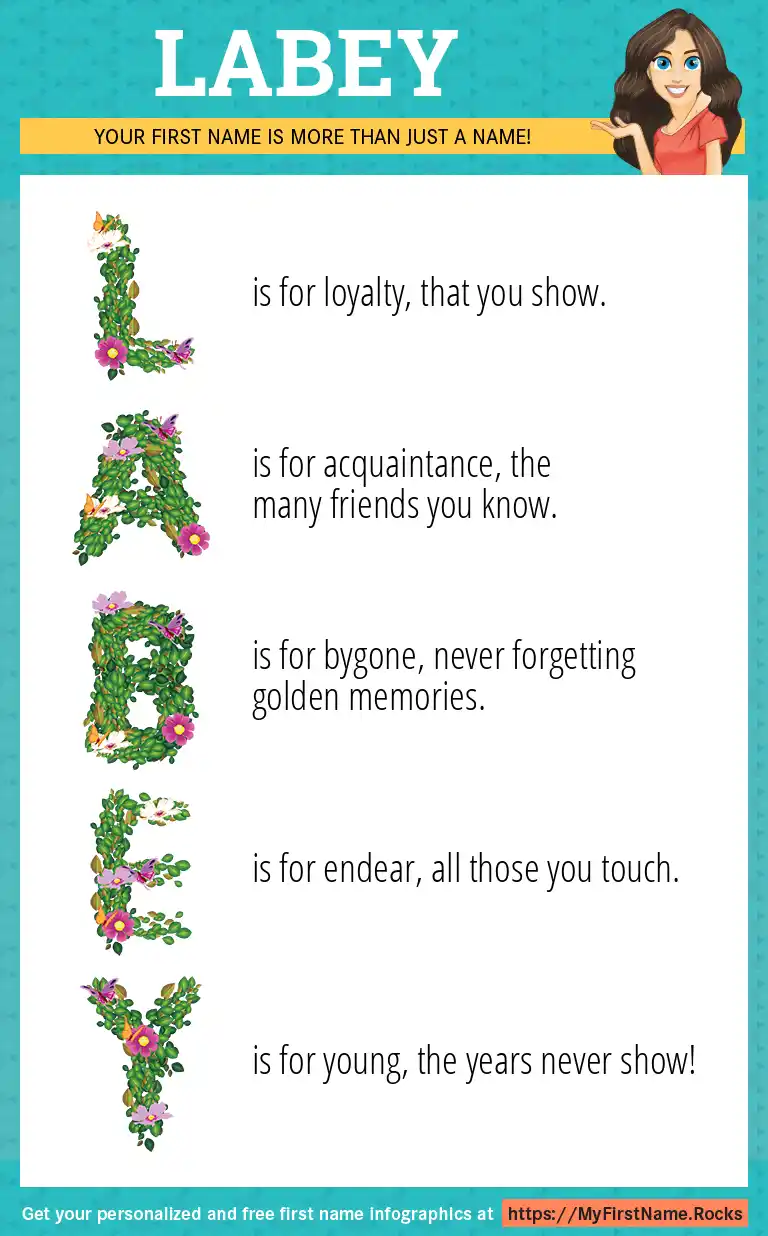 LABEY

YOUR FIRST NAME IS MORE THAN JUST A NAME!

L is for loyalty, that you show.

A is for acquaintance, the many friends you know.

B is for bygone, never forgetting golden memories.

E is for endear, all those you touch.

Y is for young, the years never show!

Get your personalized and free first name infographics at https://MyFirstName.Rocks