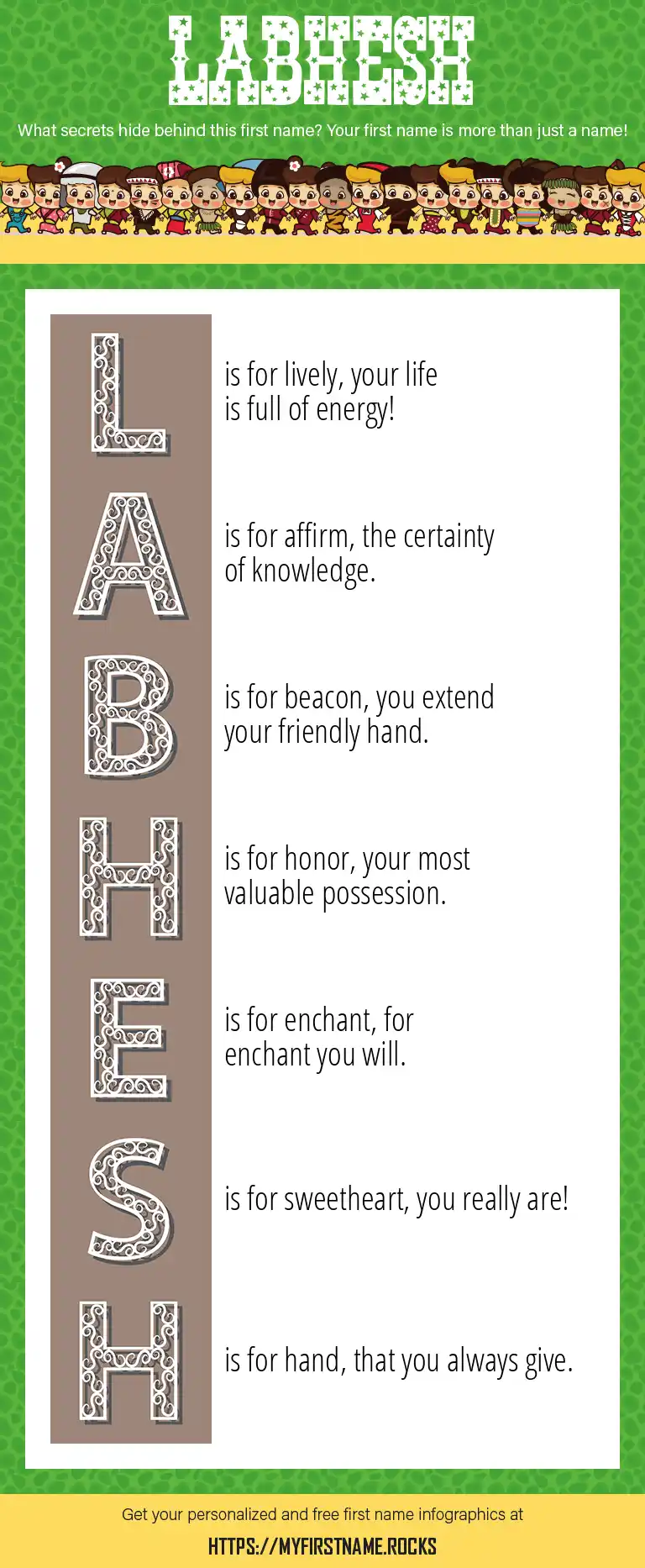 LABHESH

What secrets hide behind this first name? Your first name is more than just a name!

L is for lively, your life is full of energy!

A is for affirm, the certainty of knowledge.

B is for beacon, you extend your friendly hand.

H is for honor, your most valuable possession.

E is for enchant, for enchant you will.

S is for sweetheart, you really are!

H is for hand, that you always give.

Get your personalized and free first name infographics at

HTTPS://MYFIRSTNAME.ROCKS