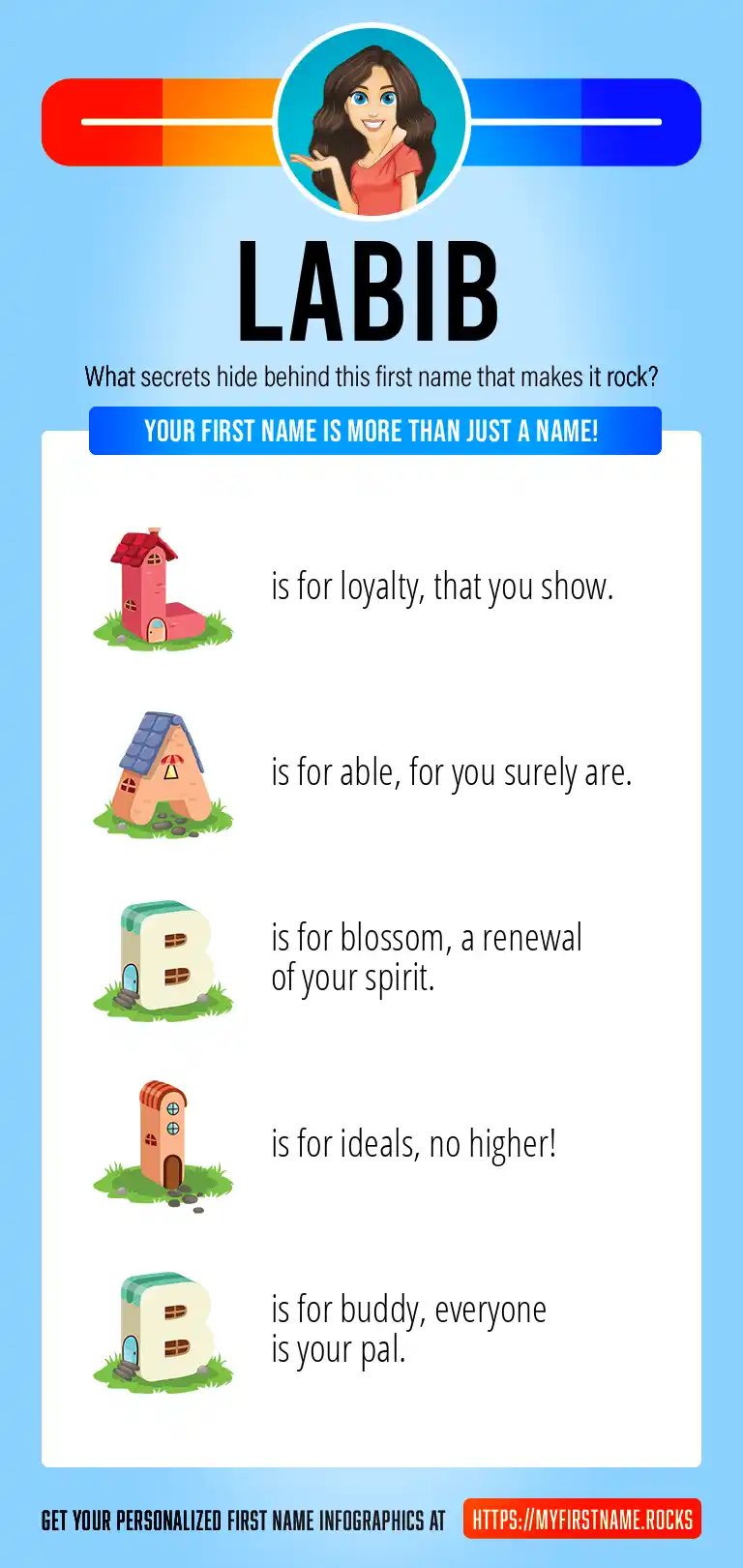 LABIB

What secrets hide behind this first name that makes it rock?

YOUR FIRST NAME IS MORE THAN JUST A NAME!

L is for loyalty, that you show.

A is for able, for you surely are.

B is for blossom, a renewal of your spirit.

I is for ideals, no higher!

B is for buddy, everyone is your pal.

GET YOUR PERSONALIZED FIRST NAME INFOGRAPHICS AT HTTPS://MYFIRSTNAME.ROCKS