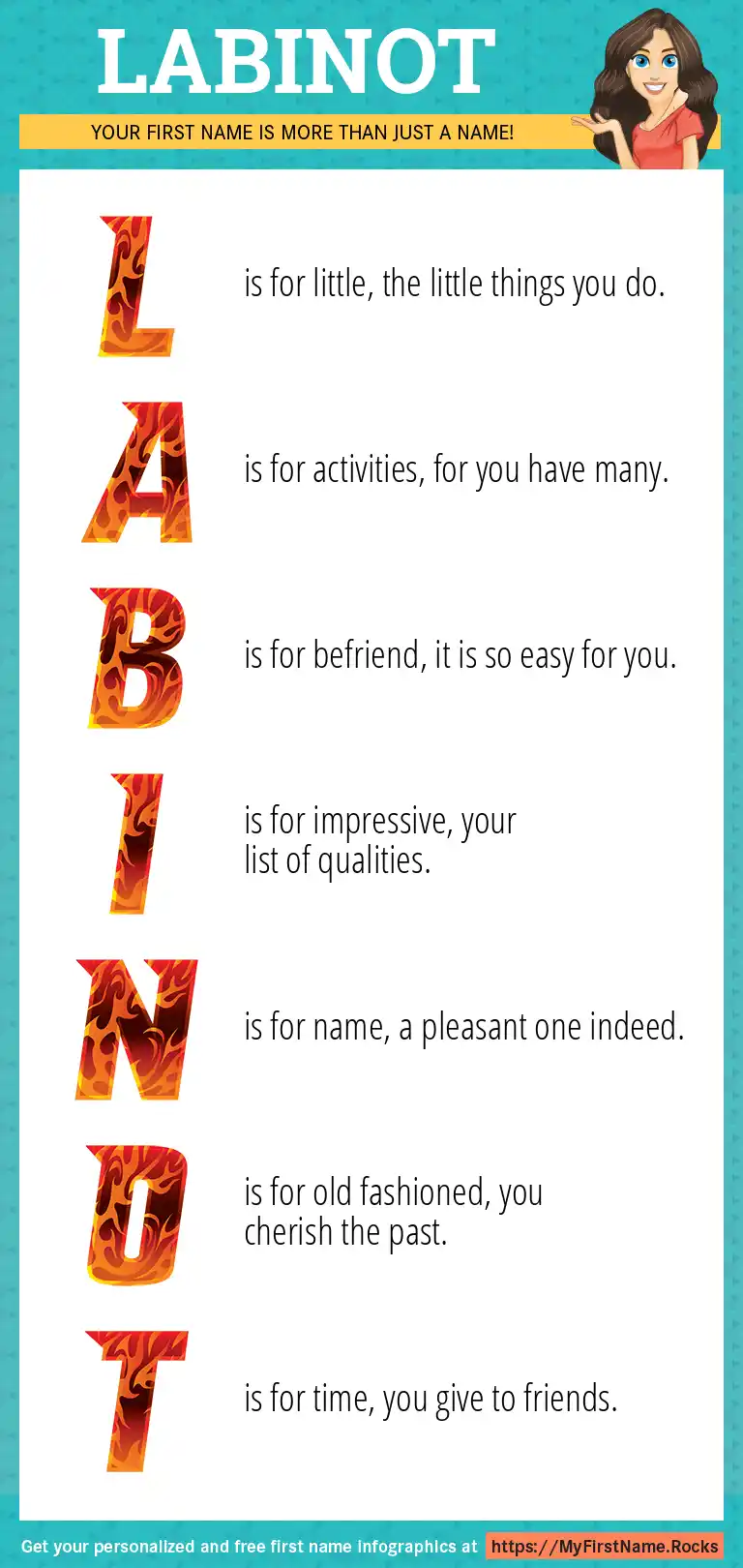 LABINOT

YOUR FIRST NAME IS MORE THAN JUST A NAME!

L is for little, the little things you do.

A is for activities, for you have many.

B is for befriend, it is so easy for you.

I is for impressive, your list of qualities.

N is for name, a pleasant one indeed.

O is for old fashioned, you cherish the past.

T is for time, you give to friends.

Get your personalized and free first name infographics at https://MyFirstName.Rocks