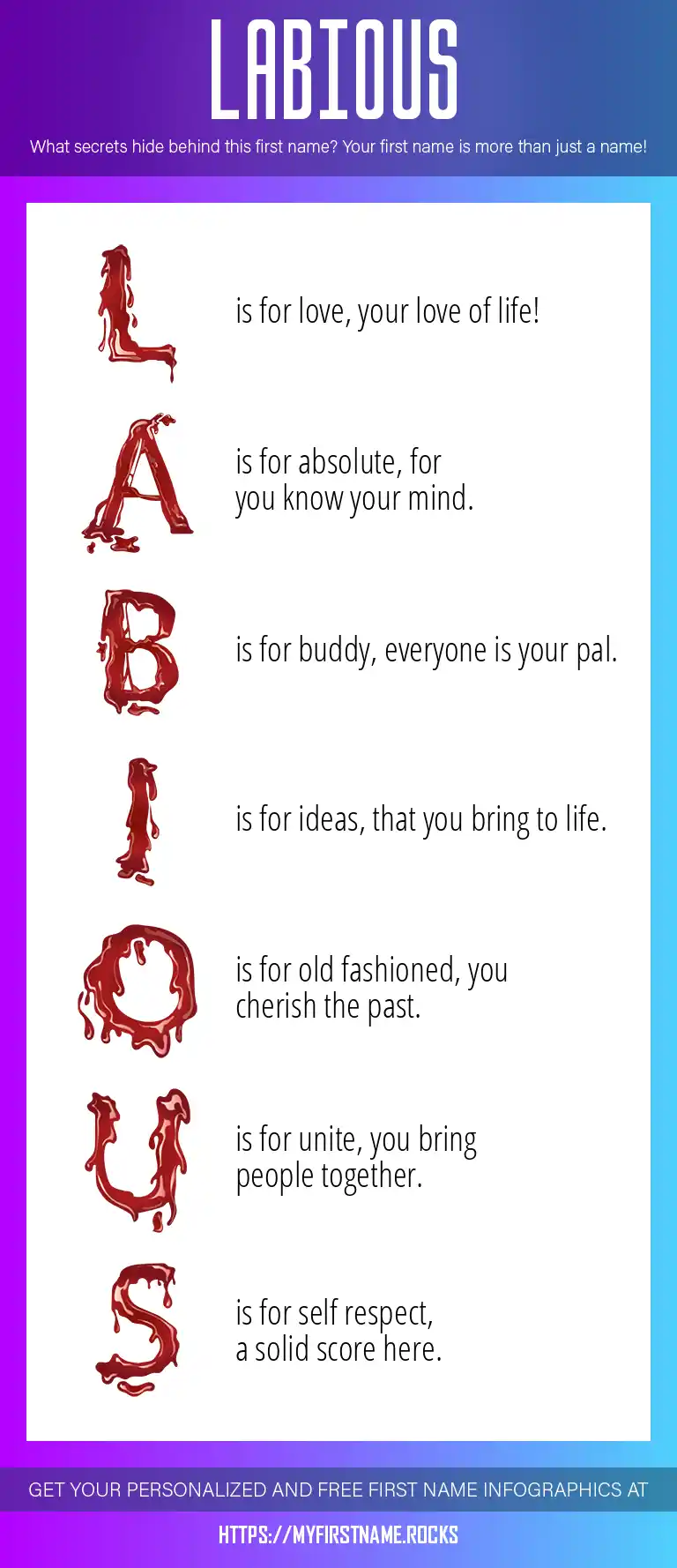 LABIOUS

What secrets hide behind this first name? Your first name is more than just a name!

L is for love, your love of life!

A is for absolute, for you know your mind.

B is for buddy, everyone is your pal.

I is for ideas, that you bring to life.

O is for old fashioned, you cherish the past.

U is for unite, you bring people together.

S is for self respect, a solid score here.

GET YOUR PERSONALIZED AND FREE FIRST NAME INFOGRAPHICS AT

HTTPS://MYFIRSTNAME.ROCKS