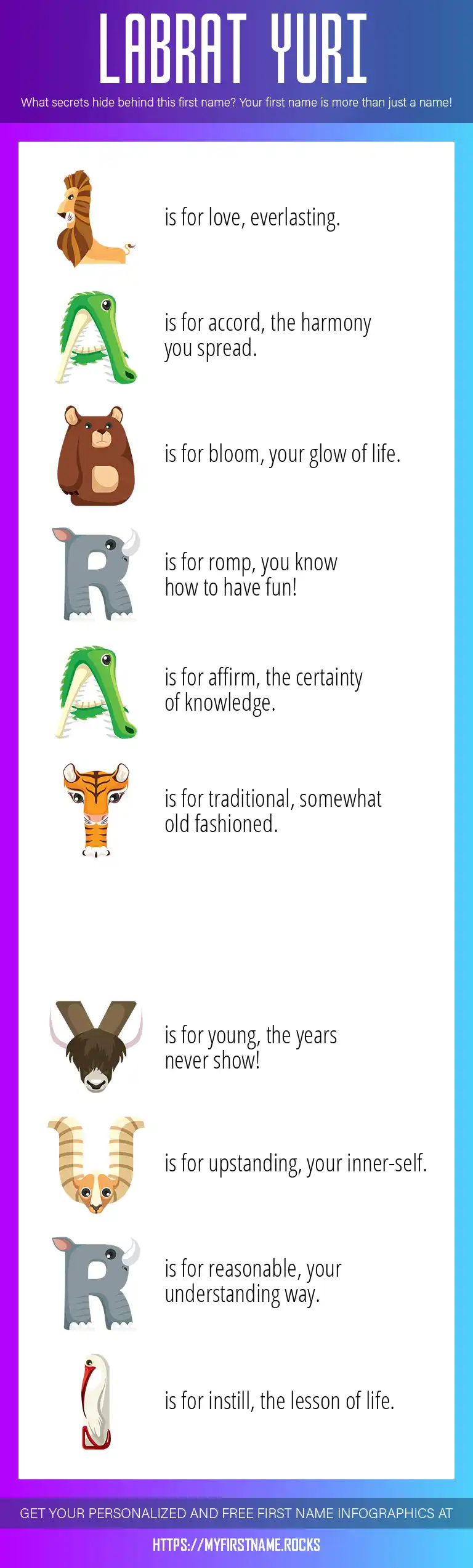 LABRAT YURI

What secrets hide behind this first name? Your first name is more than just a name!

L is for love, everlasting.

A is for accord, the harmony you spread.

B is for bloom, your glow of life.

R is for romp, you know how to have fun!

A is for affirm, the certainty of knowledge.

T is for traditional, somewhat old fashioned.

Y is for young, the years never show!

U is for upstanding, your inner-self.

R is for reasonable, your understanding way.

I is for instill, the lesson of life.

GET YOUR PERSONALIZED AND FREE FIRST NAME INFOGRAPHICS AT

HTTPS://MYFIRSTNAME.ROCKS