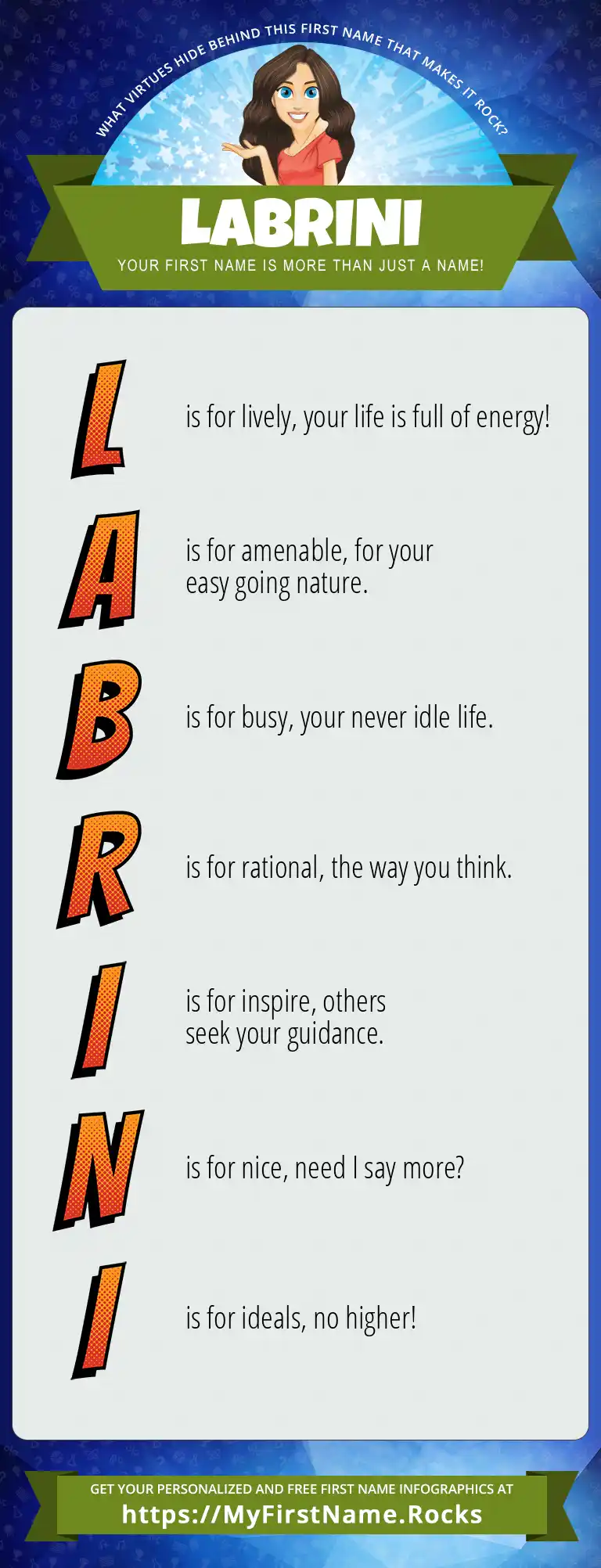 WHAT VIRTUES HIDE BEHIND THIS FIRST NAME THAT MAKES IT ROCK?

LABRINI

YOUR FIRST NAME IS MORE THAN JUST A NAME!

L is for lively, your life is full of energy!

A is for amenable, for your easy going nature.

B is for busy, your never idle life.

R is for rational, the way you think.

I is for inspire, others seek your guidance.

N is for nice, need I say more?

I is for ideals, no higher!

GET YOUR PERSONALIZED AND FREE FIRST NAME INFOGRAPHICS AT
https://MyFirstName.Rocks