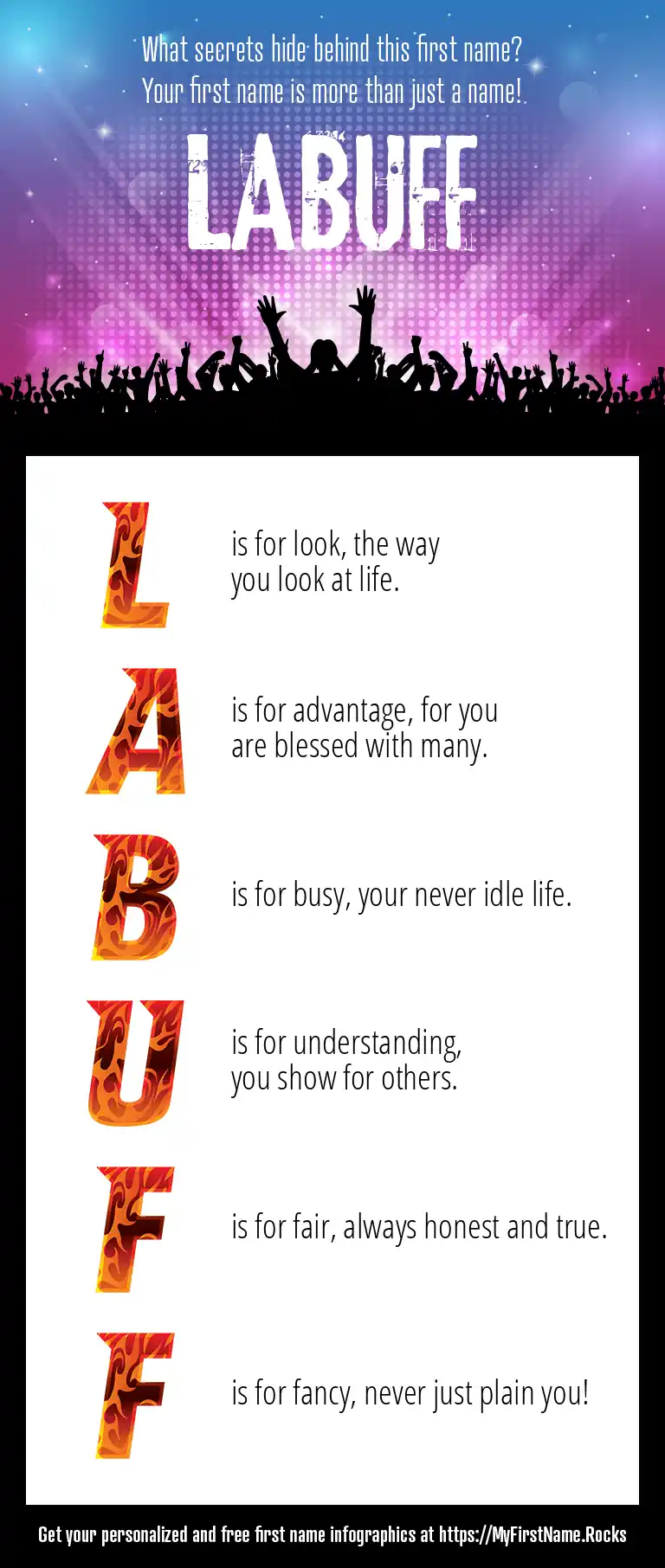 What secrets hide behind this first name?
Your first name is more than just a name!

LABUFF

L is for look, the way you look at life.

A is for advantage, for you are blessed with many.

B is for busy, your never idle life.

U is for understanding, you show for others.

F is for fair, always honest and true.

F is for fancy, never just plain you!

Get your personalized and free first name infographics at https://MyFirstName.Rocks