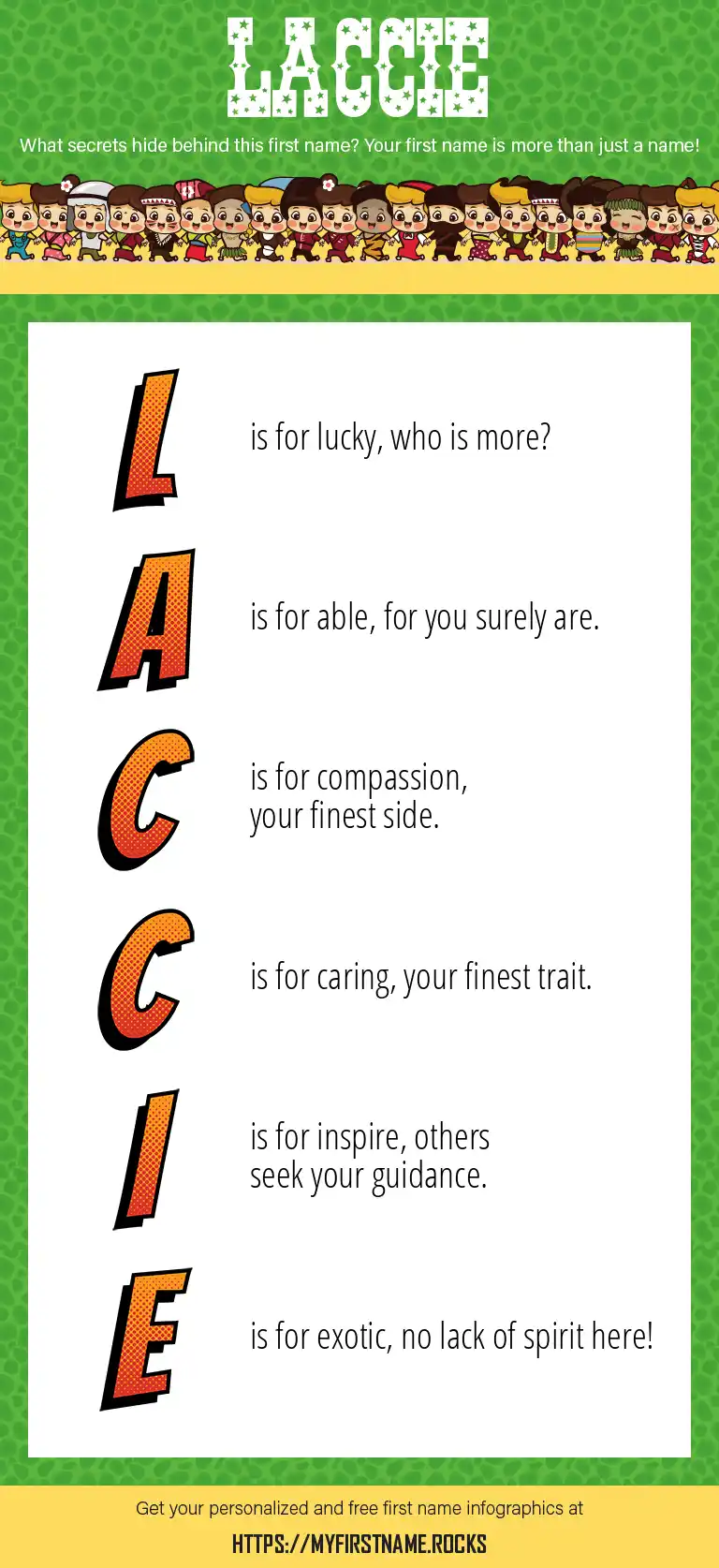 LACCIE

What secrets hide behind this first name? Your first name is more than just a name!

L is for lucky, who is more?

A is for able, for you surely are.

C is for compassion, your finest side.

C is for caring, your finest trait.

I is for inspire, others seek your guidance.

E is for exotic, no lack of spirit here!

Get your personalized and free first name infographics at

HTTPS://MYFIRSTNAME.ROCKS